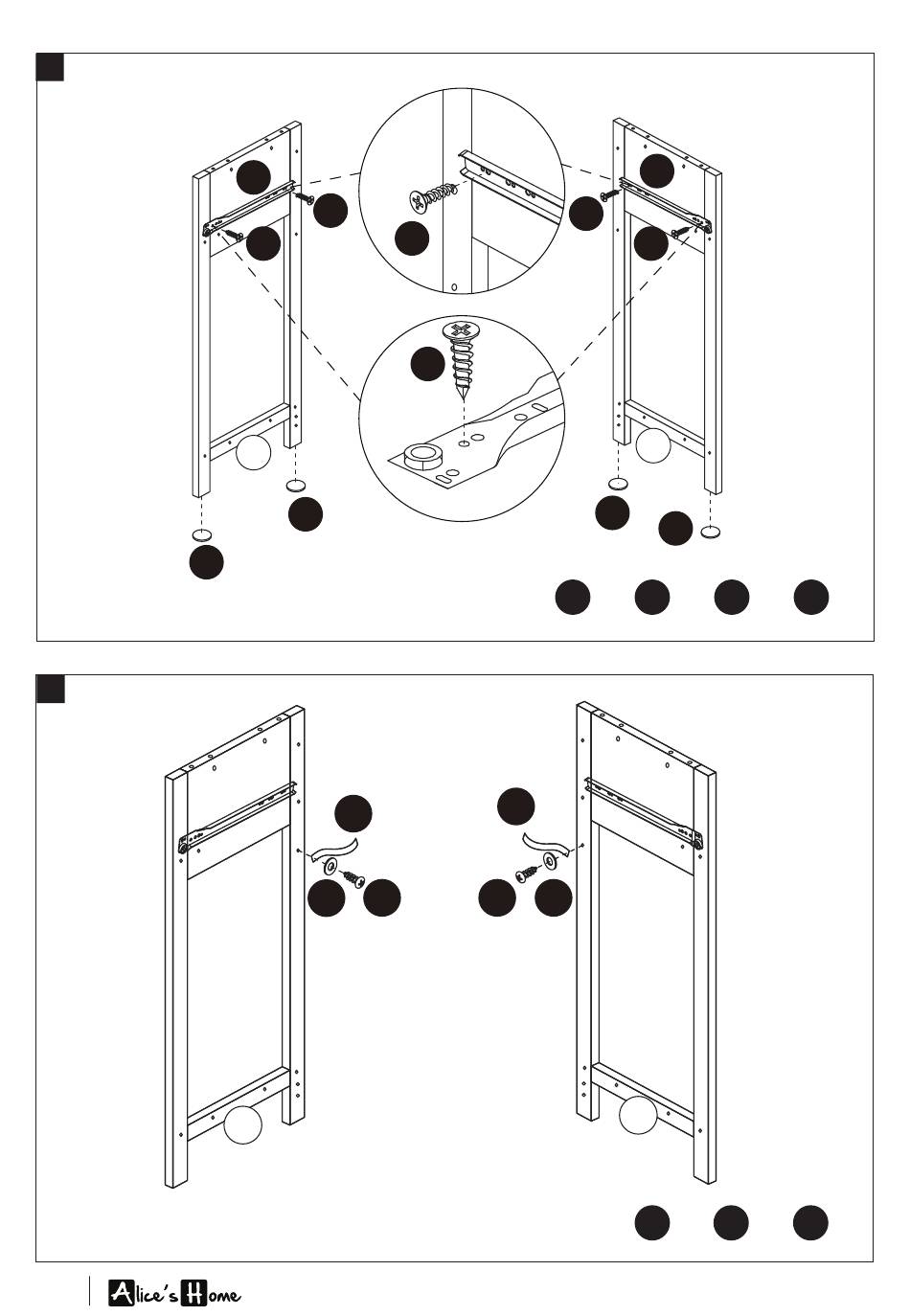 Alice's Home