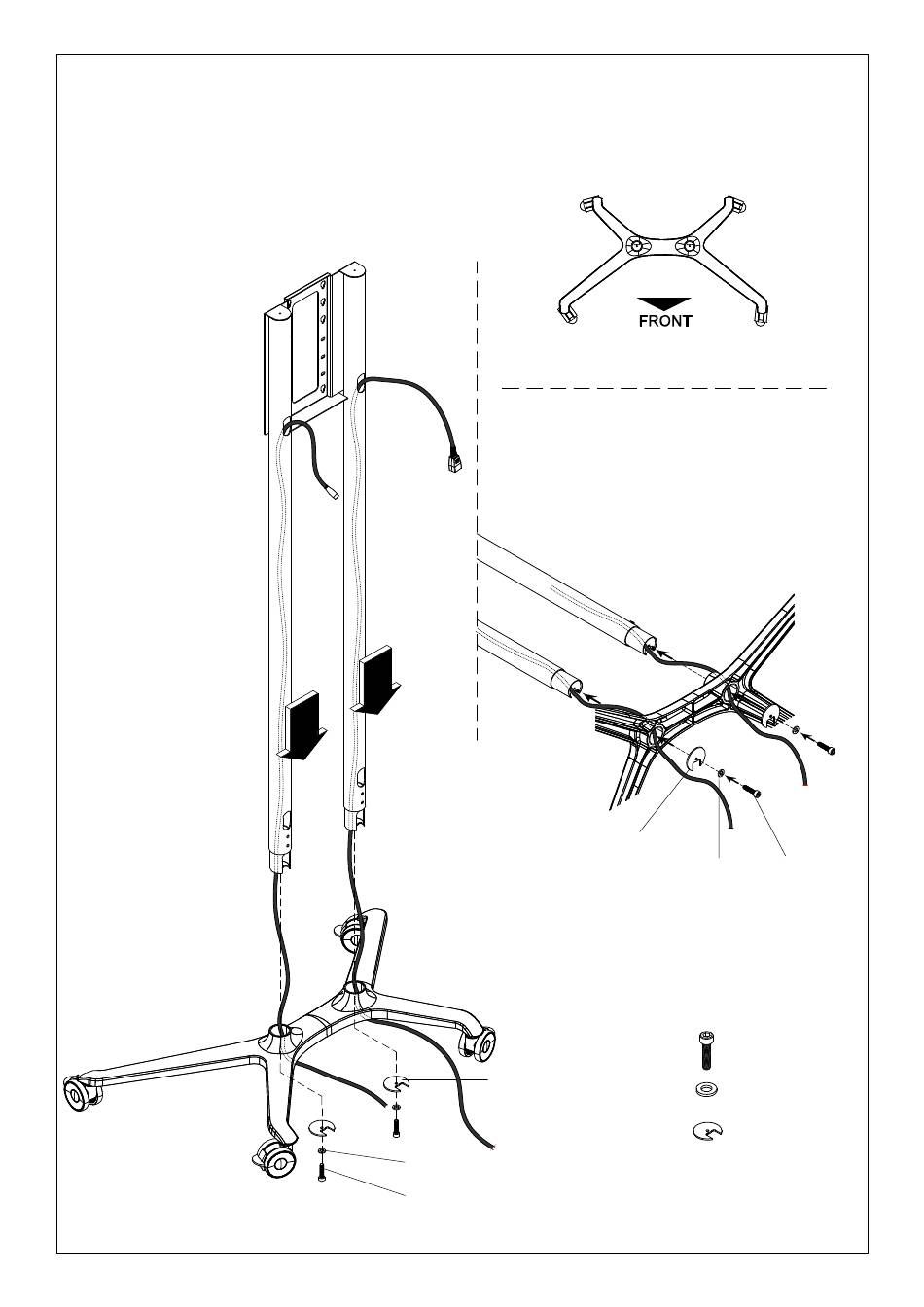 FRONT