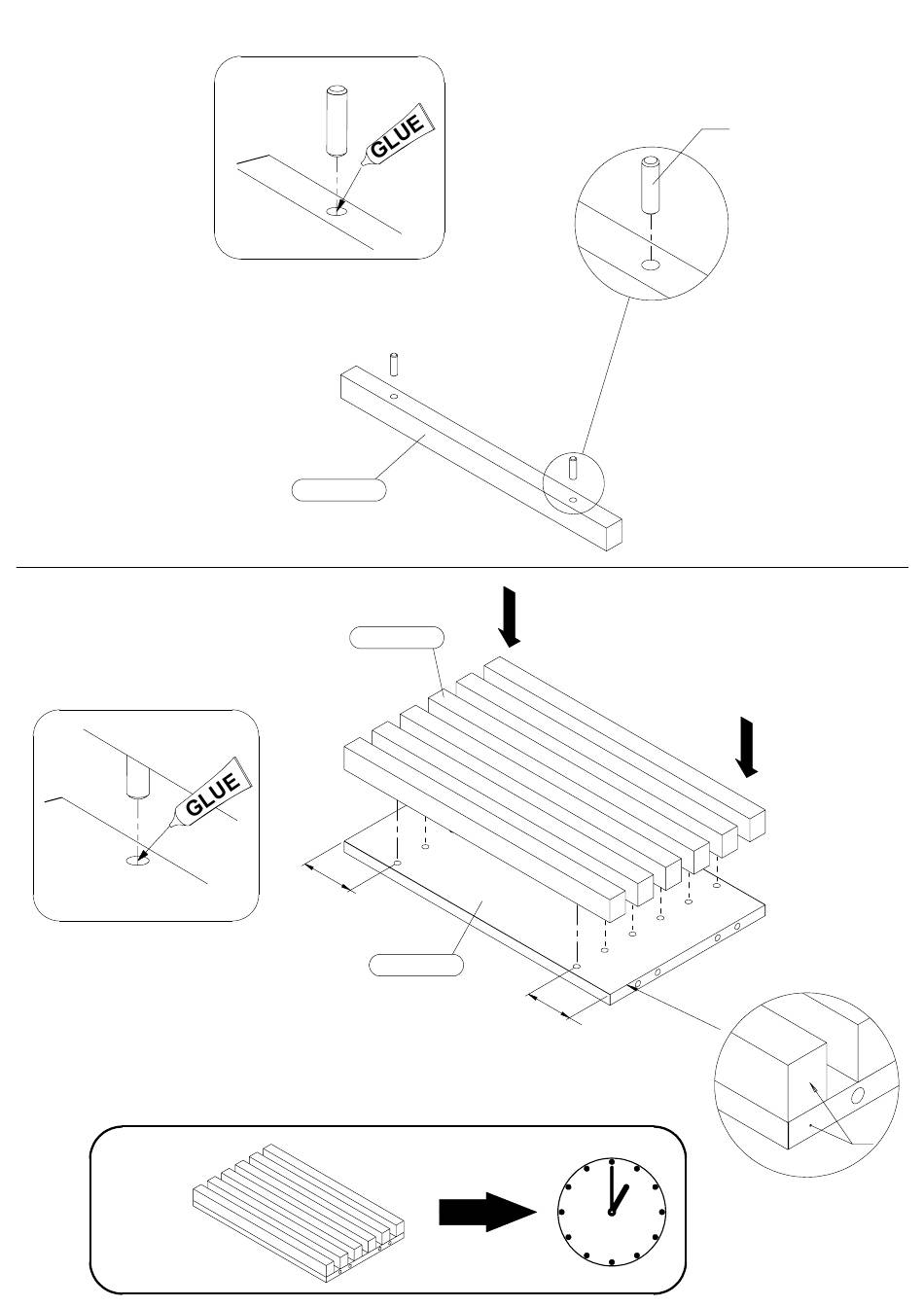 GLUE

GLUE