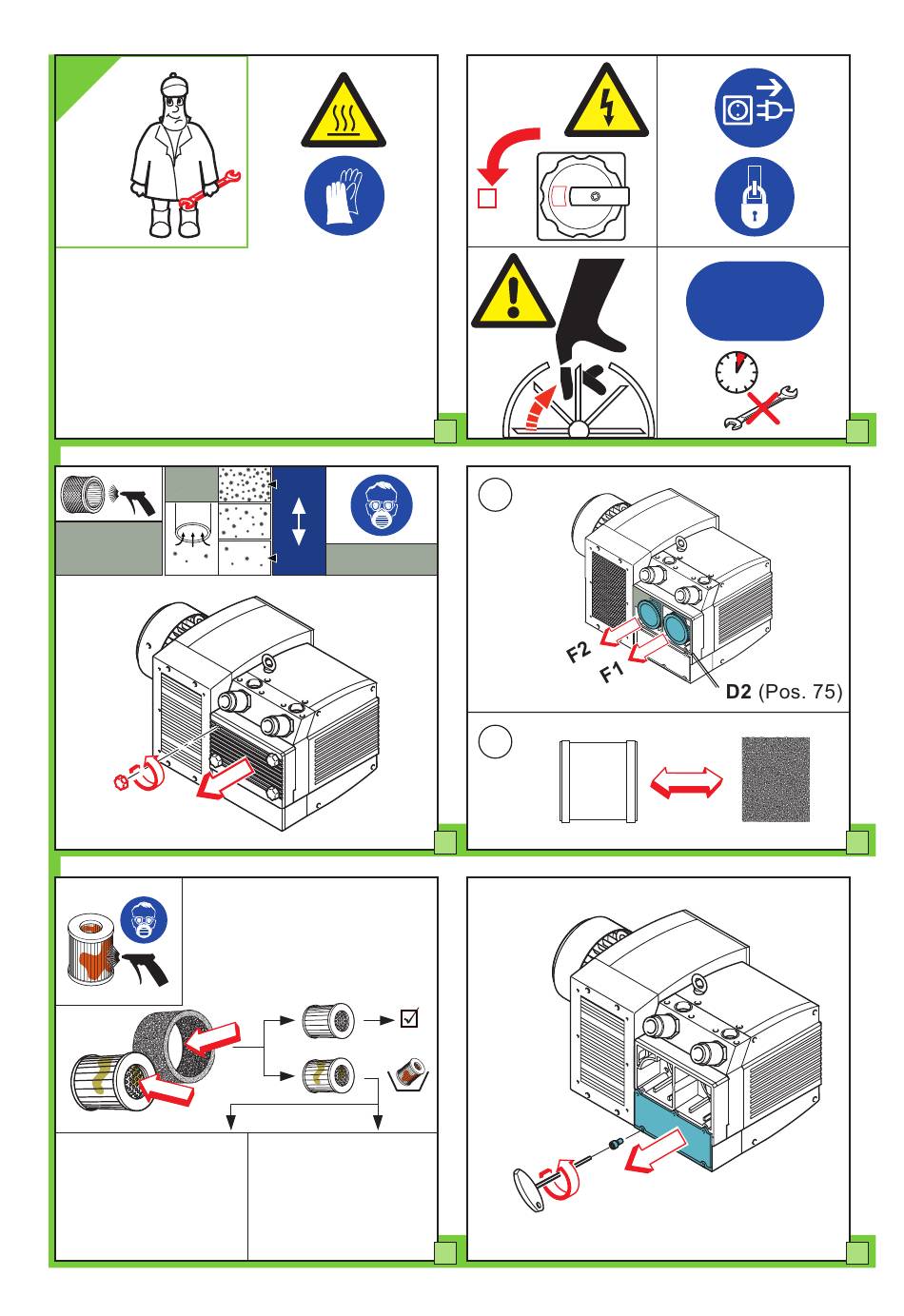 F2
F1
D2 (Pos. 75)