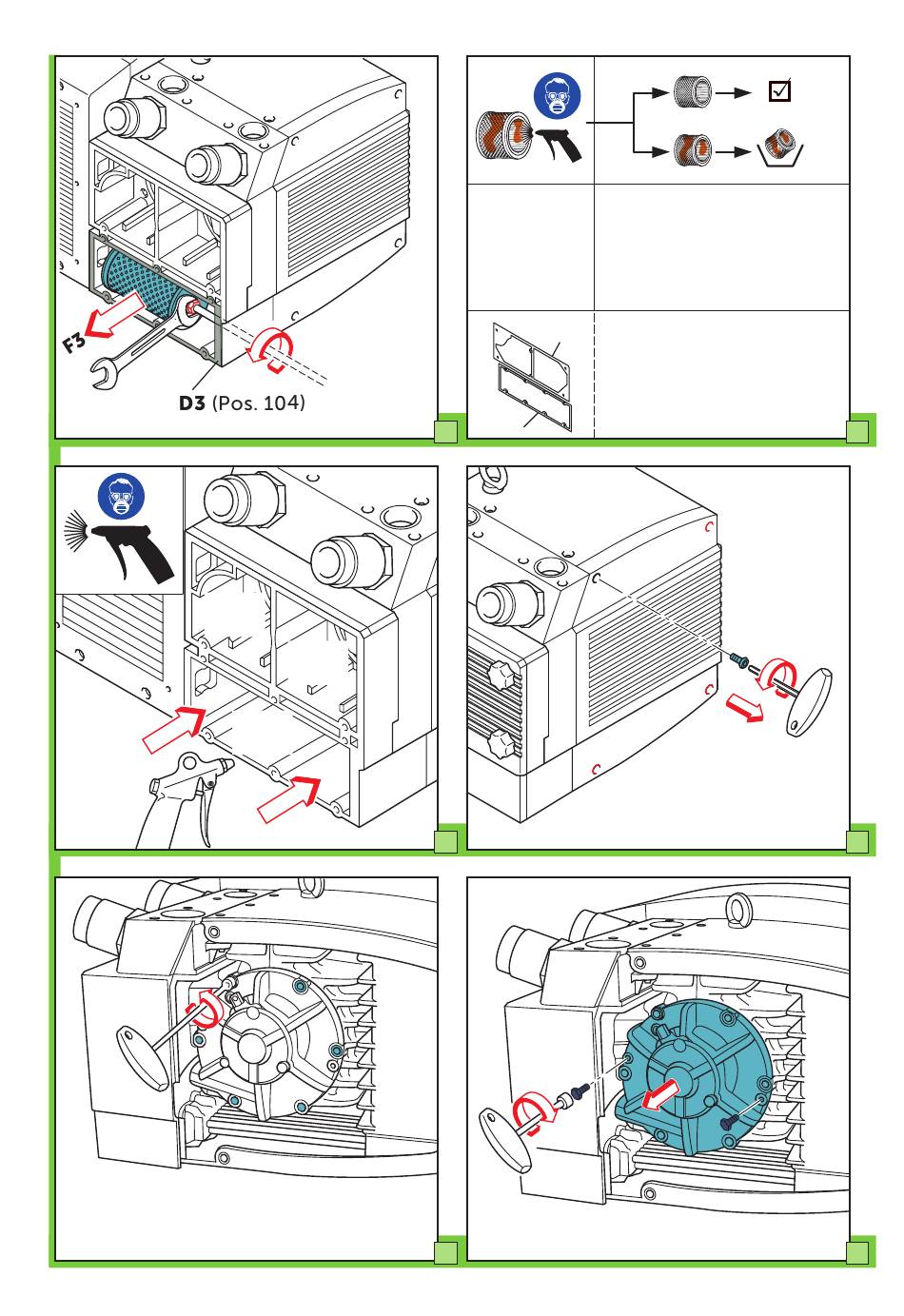 F3

D3 (Pos. 104)