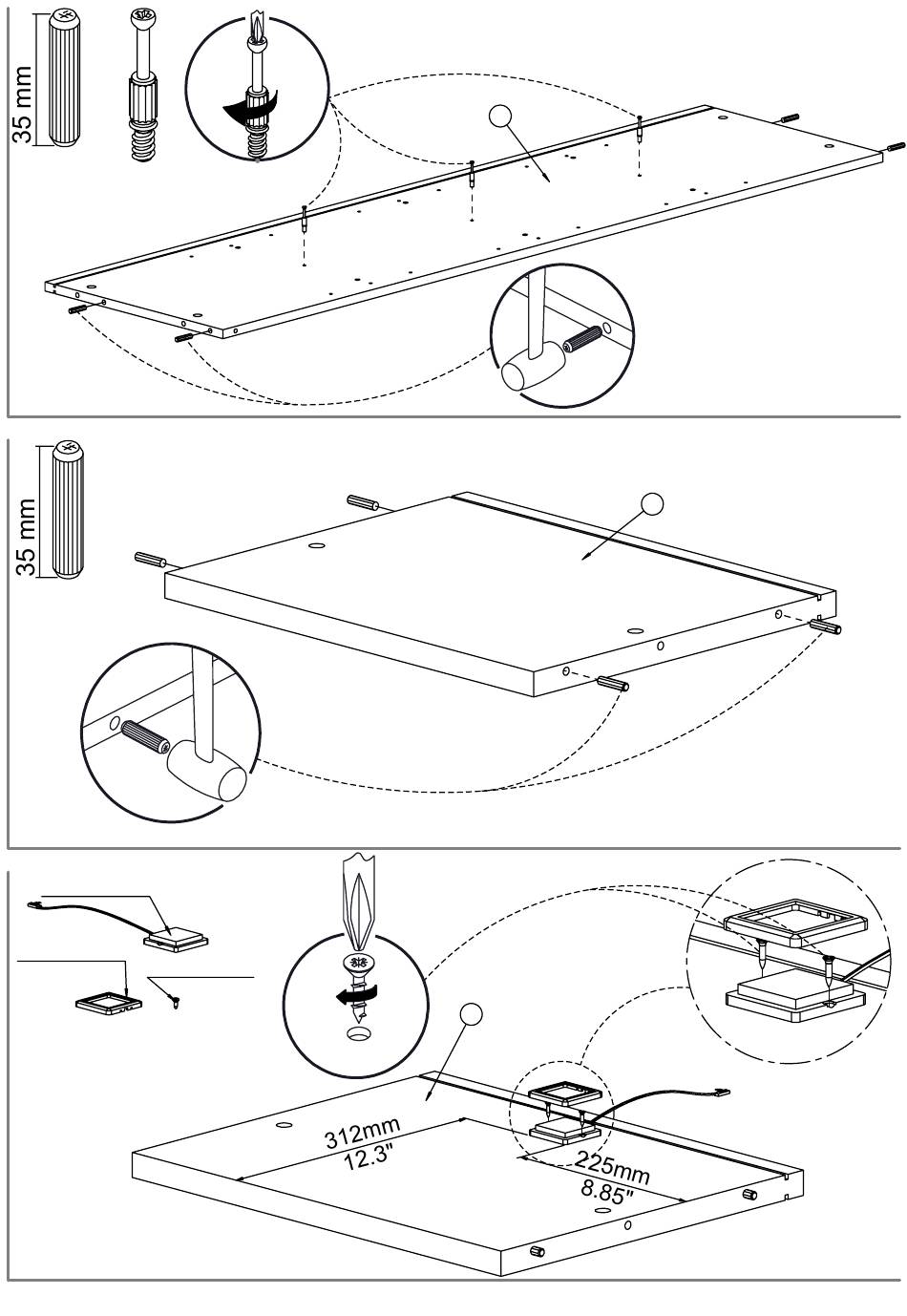 35 mm

35 mm

312mm
12.3"

225mm
8.85"