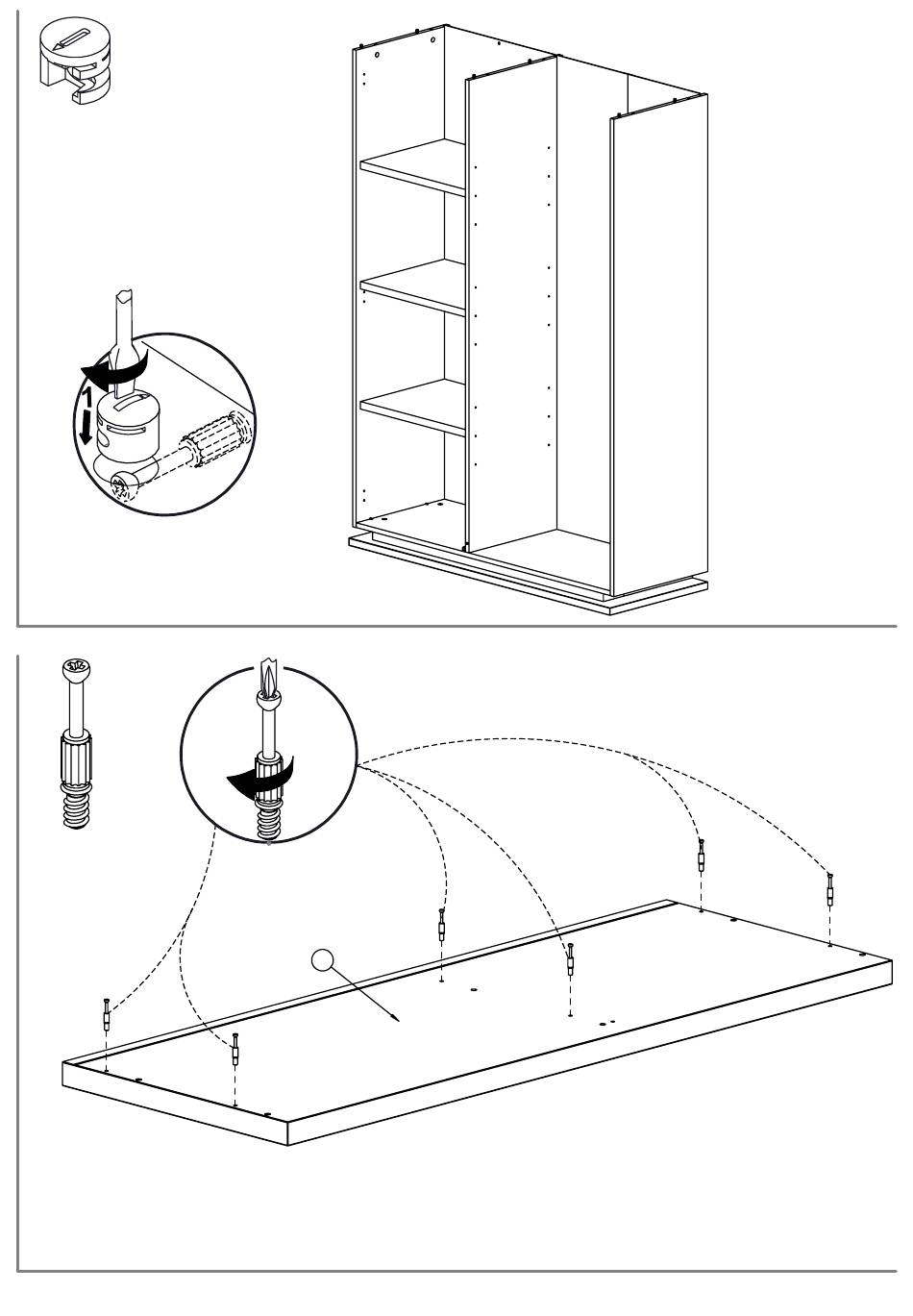 1