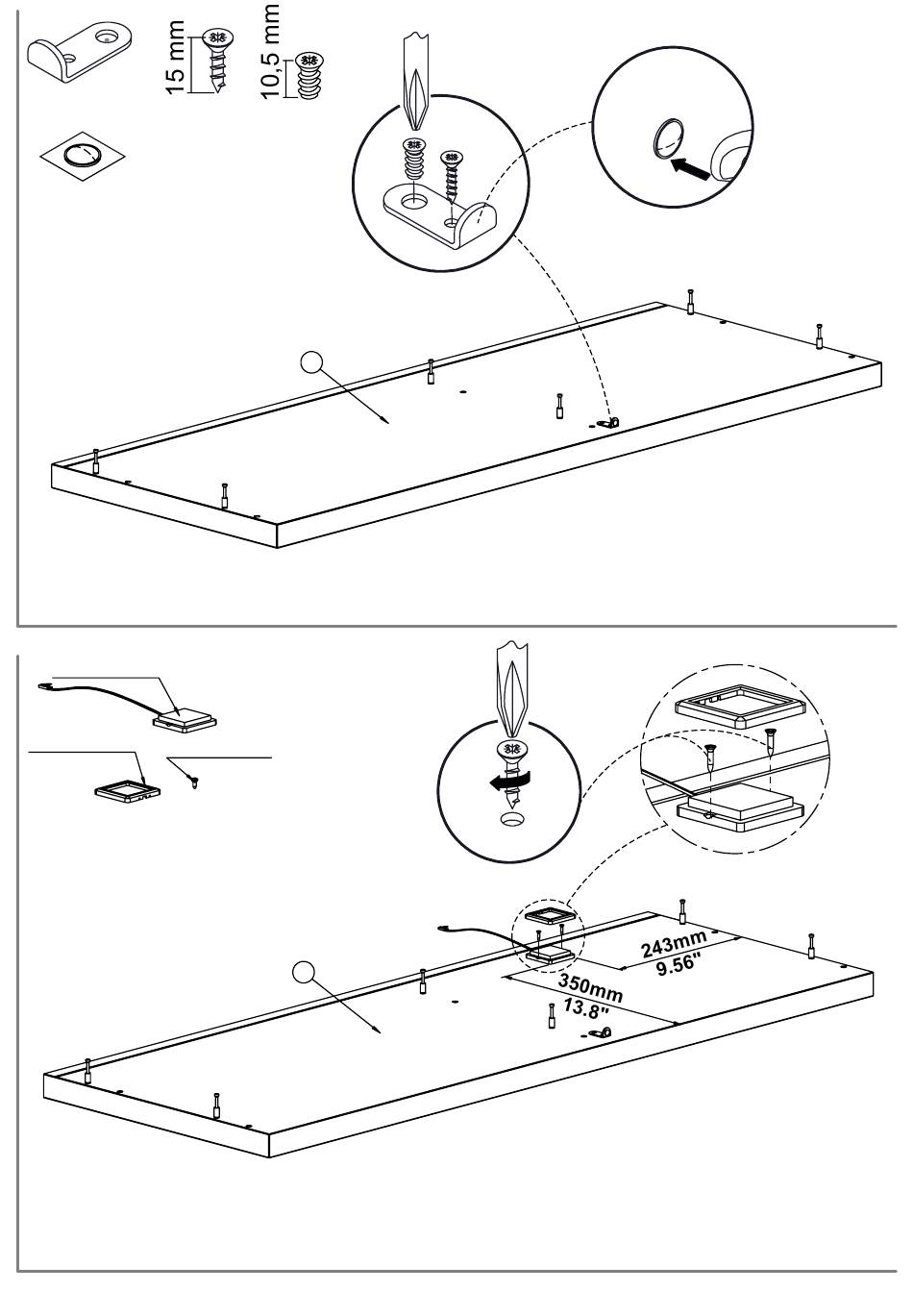 15 mm
10,5 mm

243mm
9.56"
350mm
13.8"