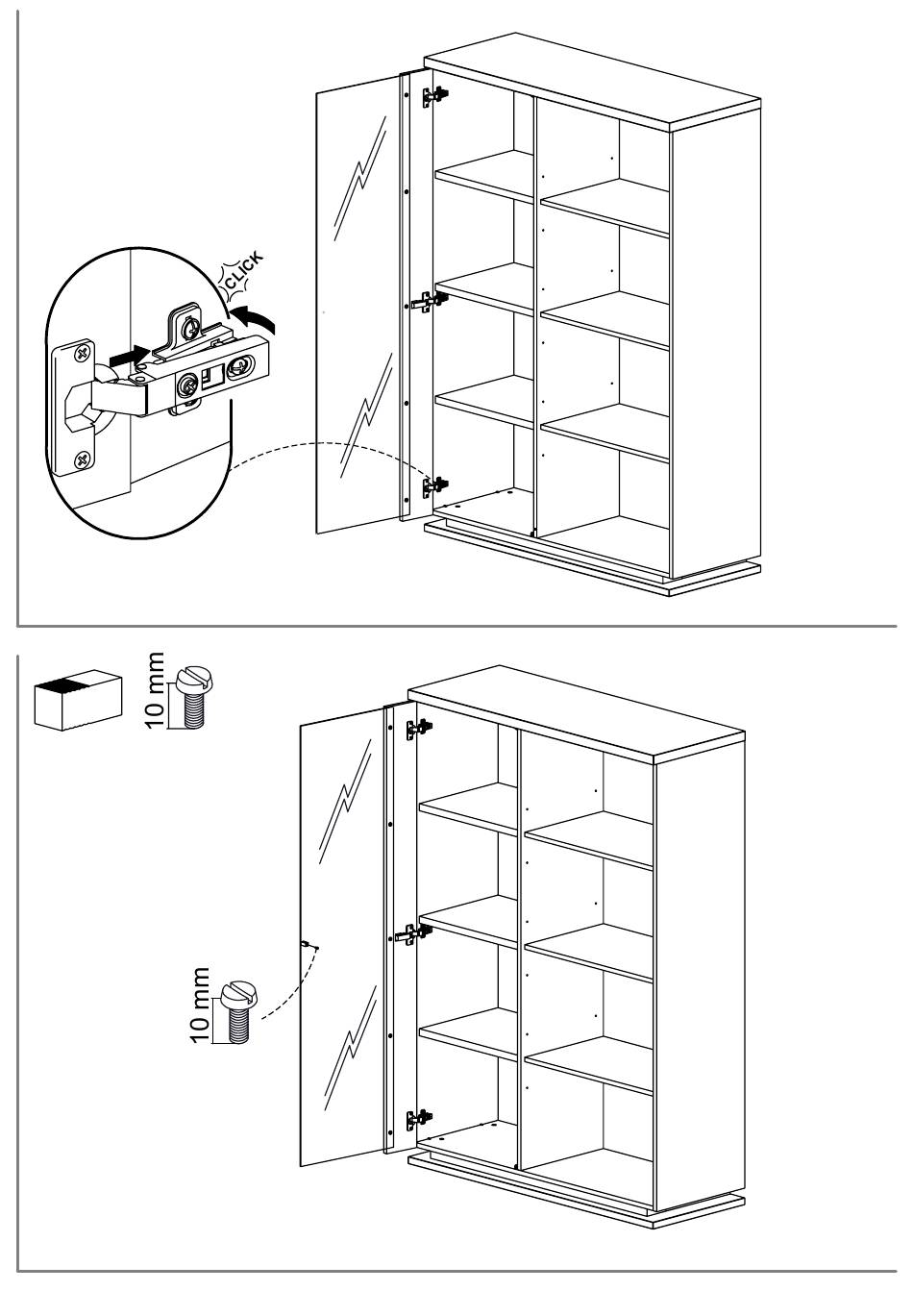 CLICK

10 mm

10 mm