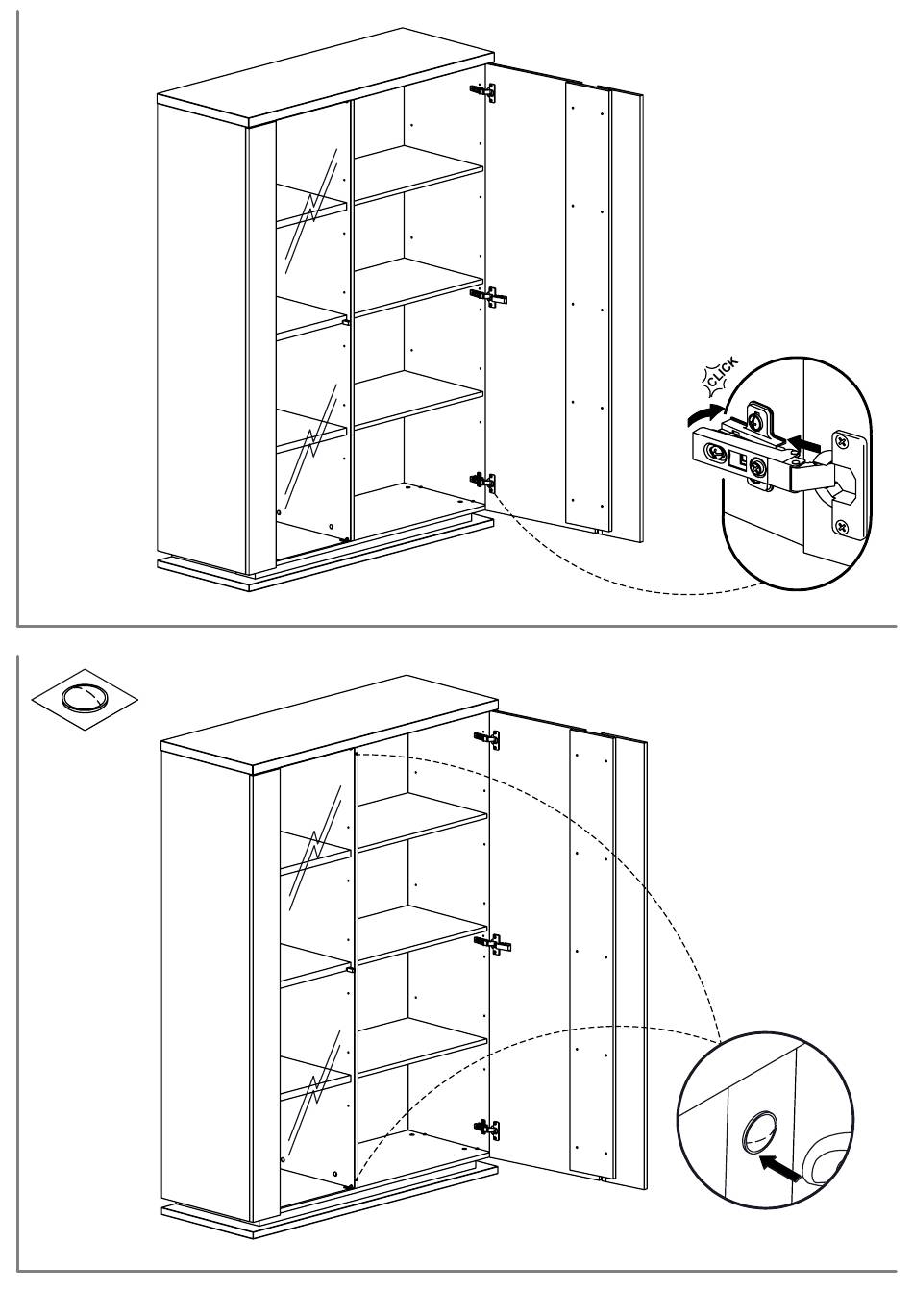 CLICK