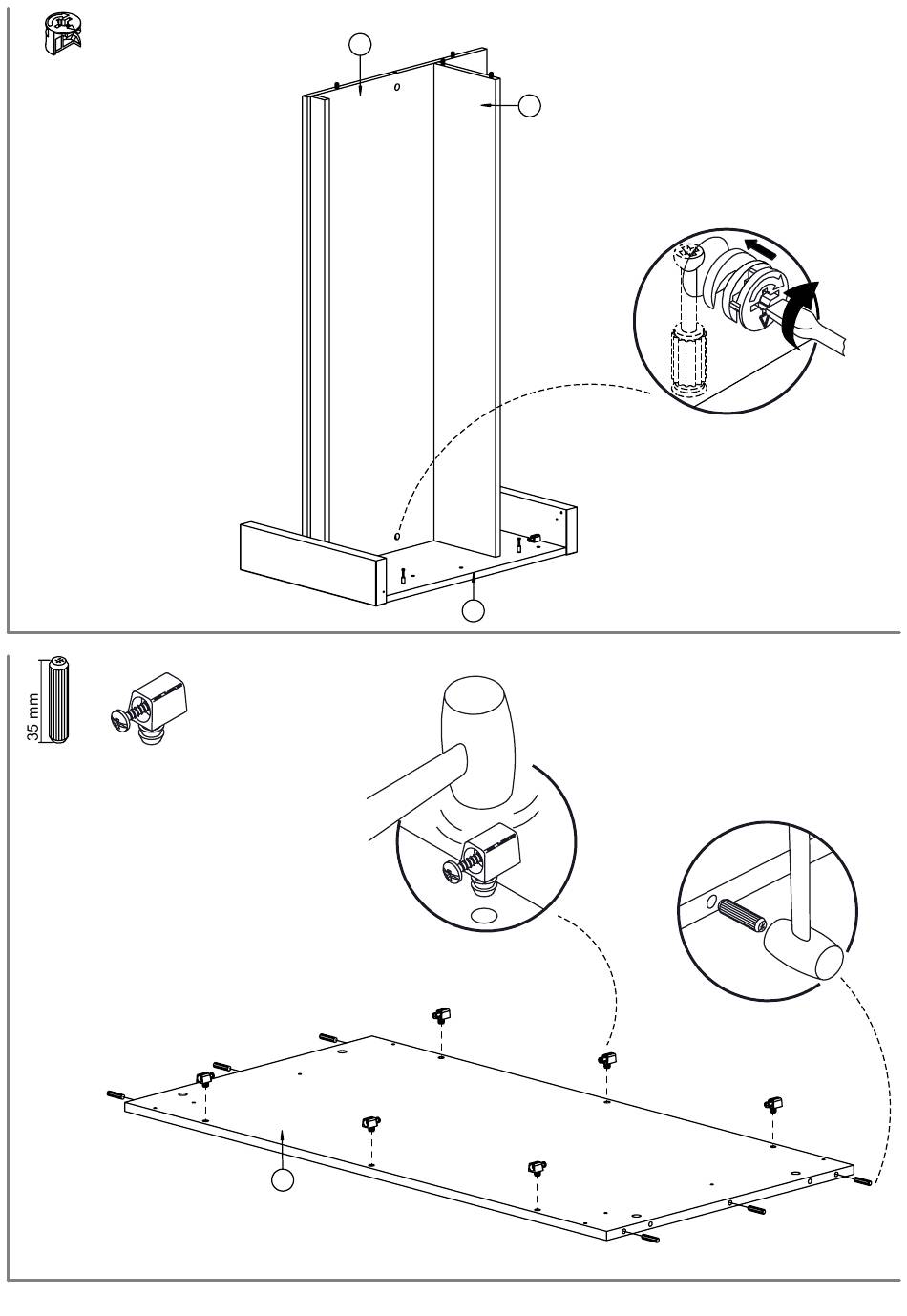 35 mm