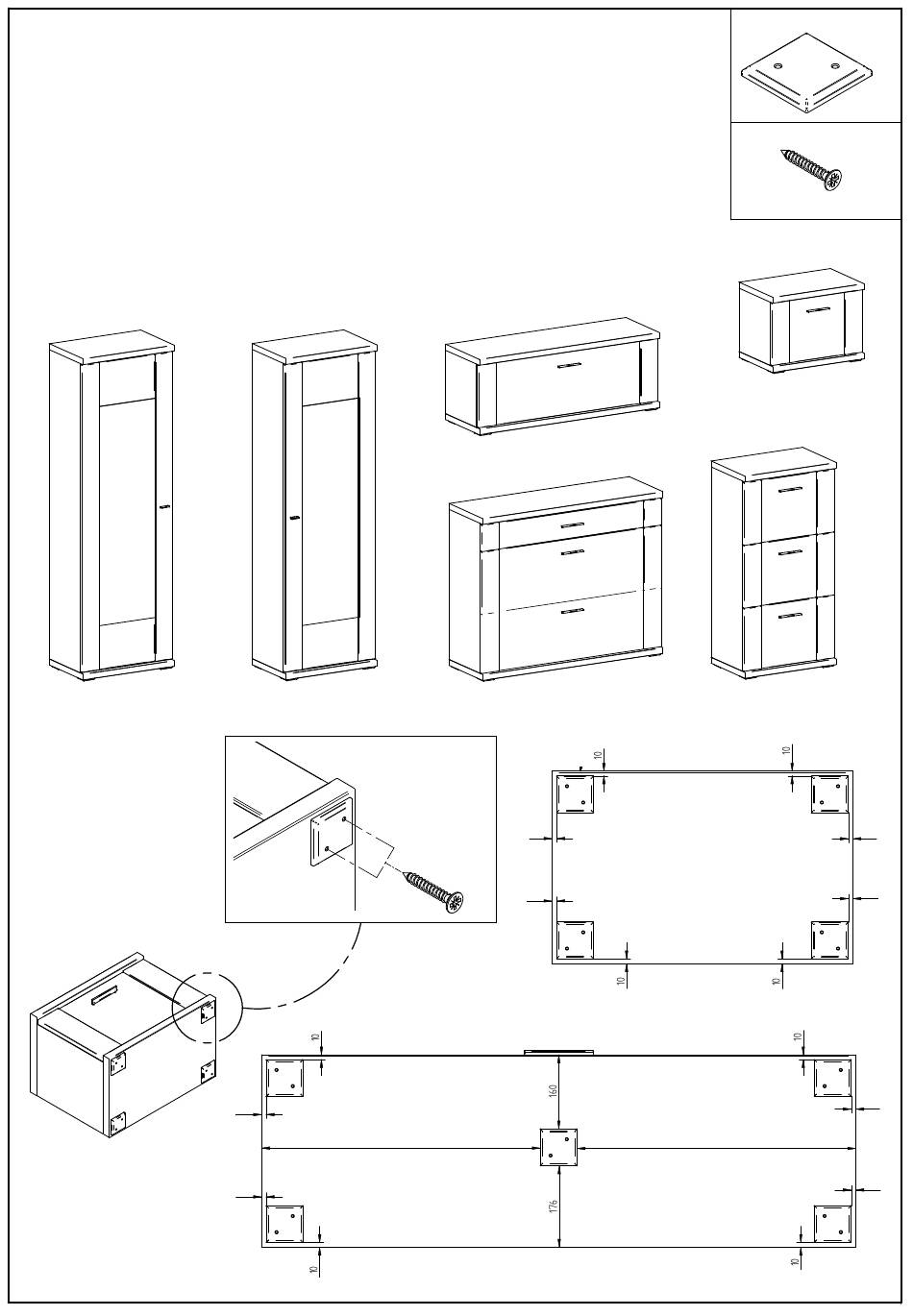 10
10
10
10
10
10
160
176
10
10