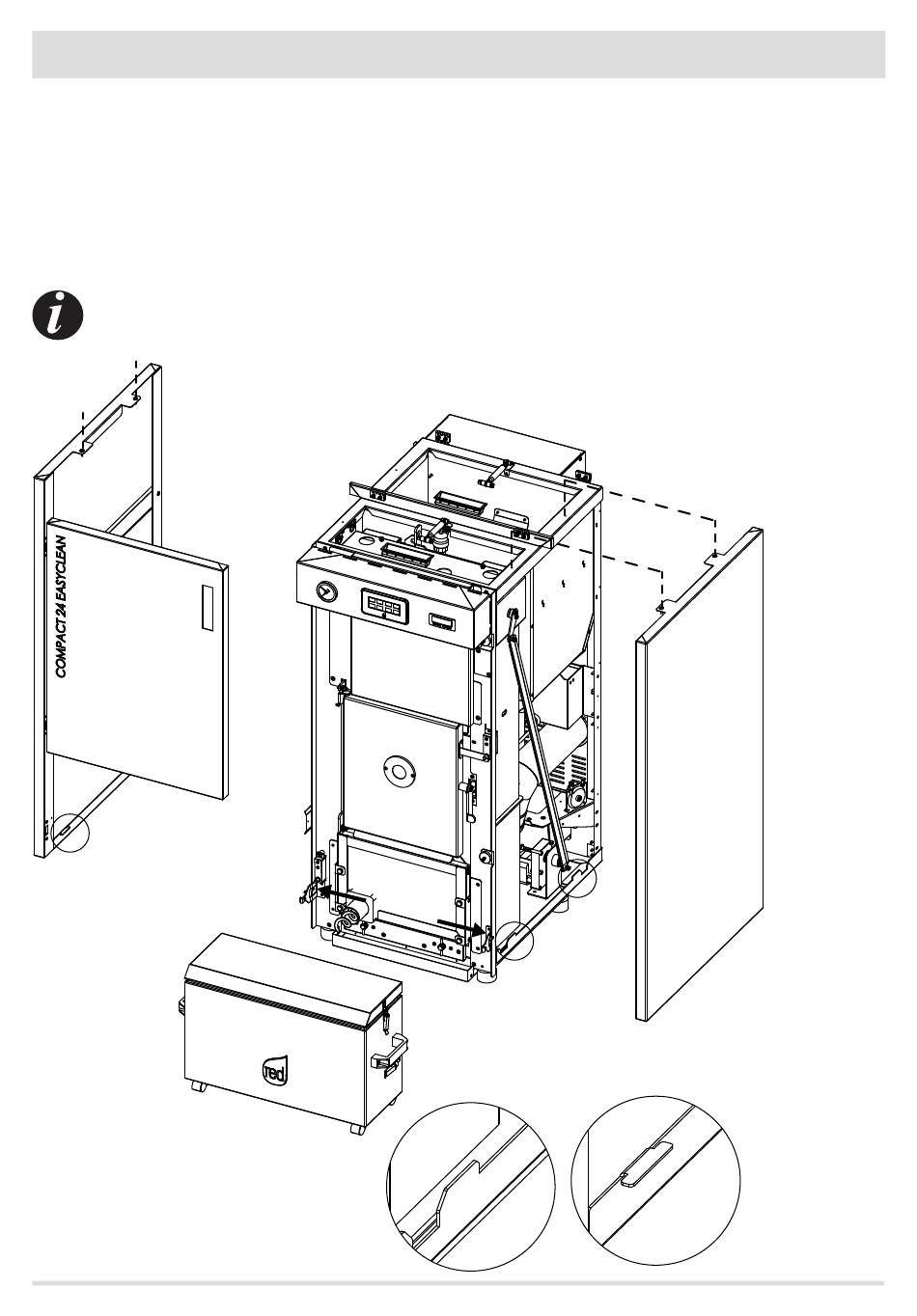 COMPACT 24 EASYCLEAN

red