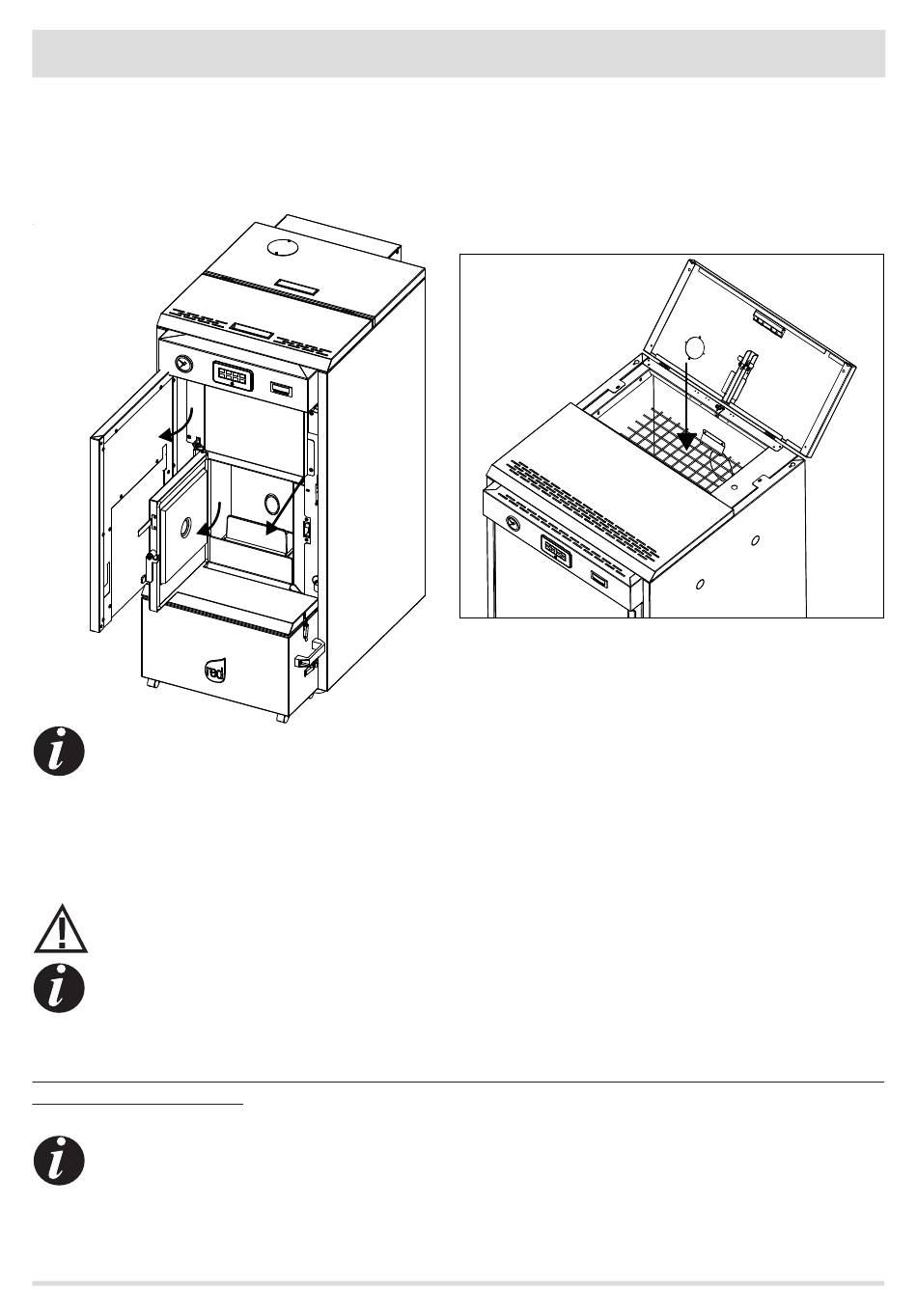 red