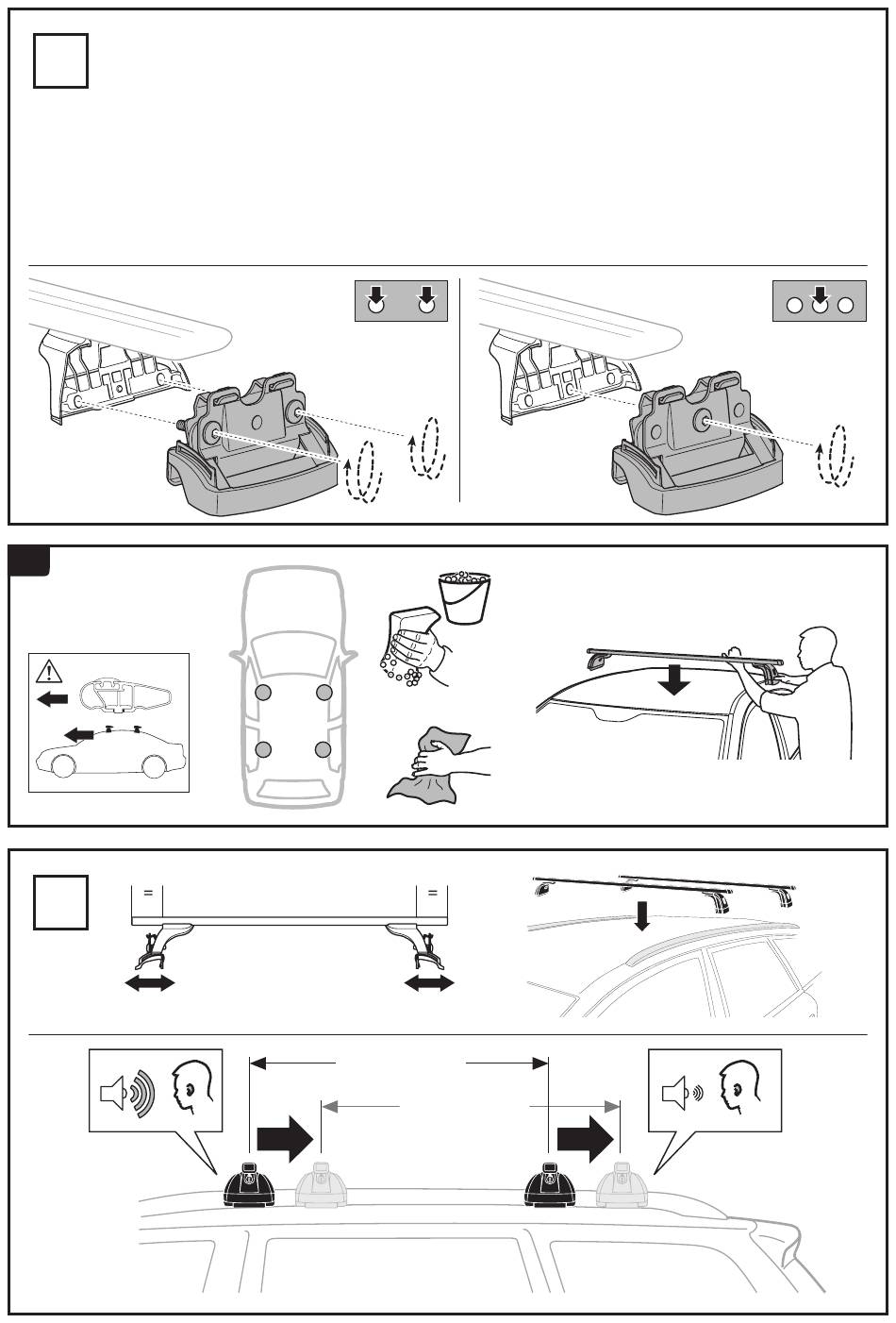 =

=