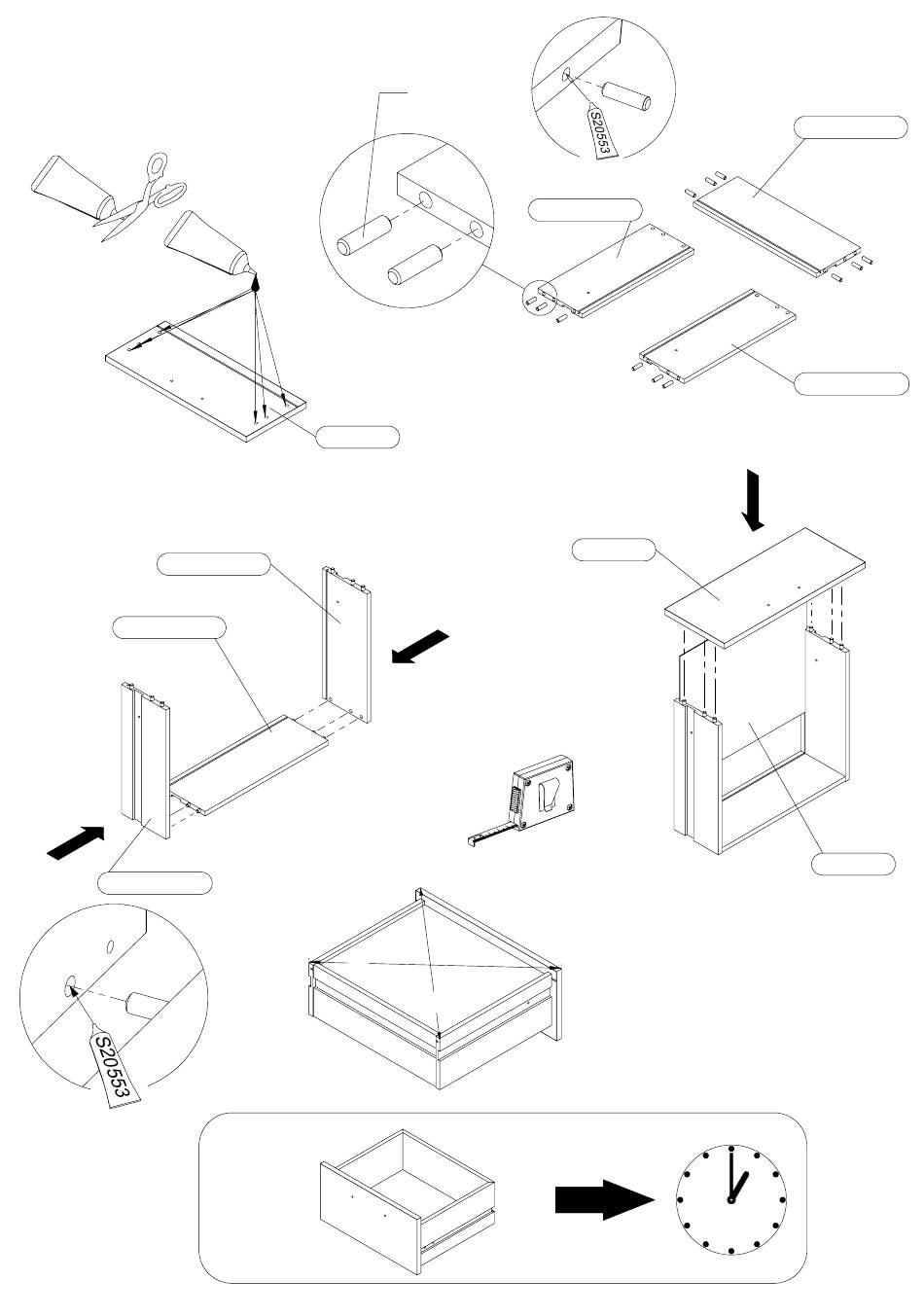 S20553

S20553