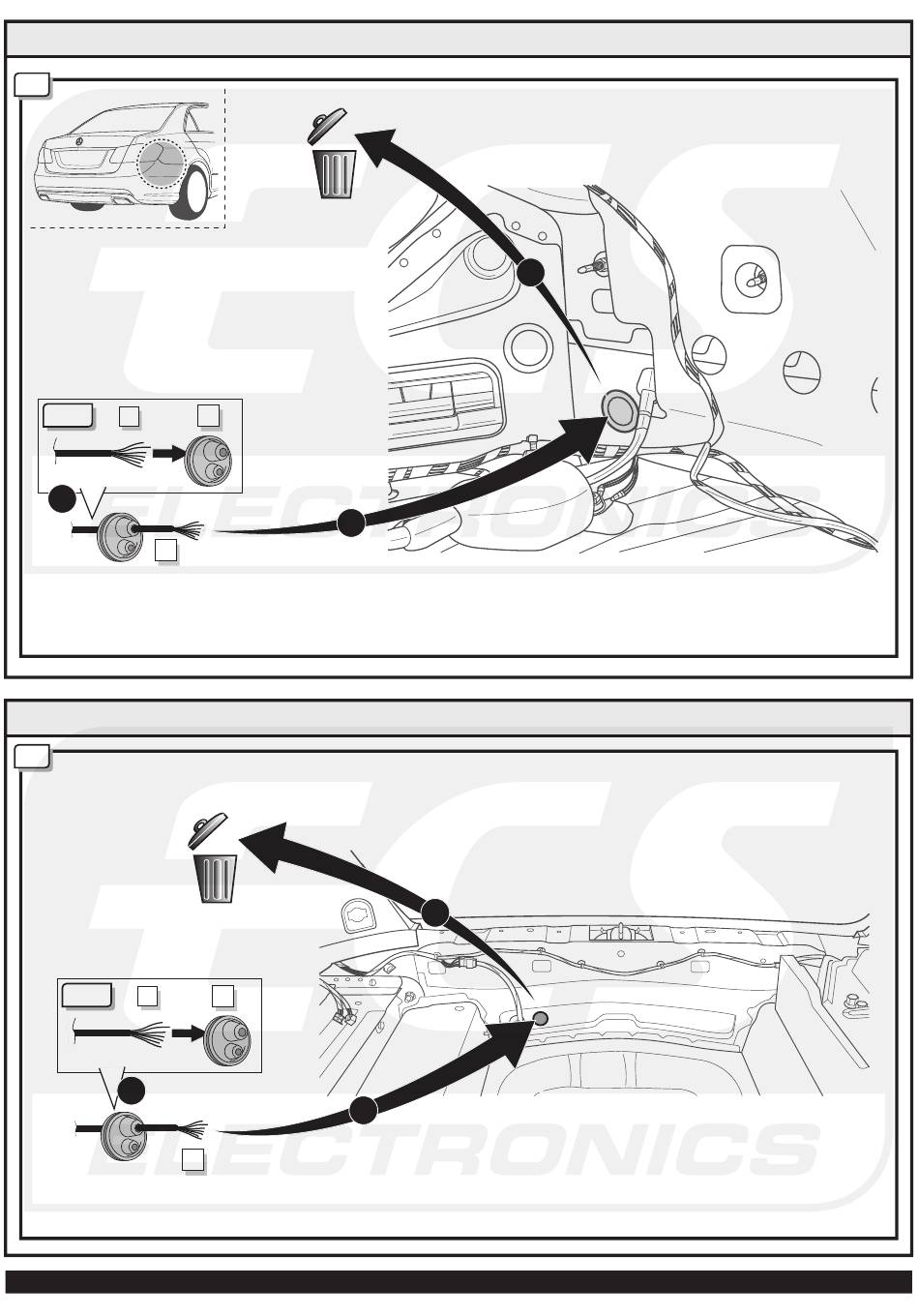 ECS ELECTRONICS

ECS ELECTRONICS