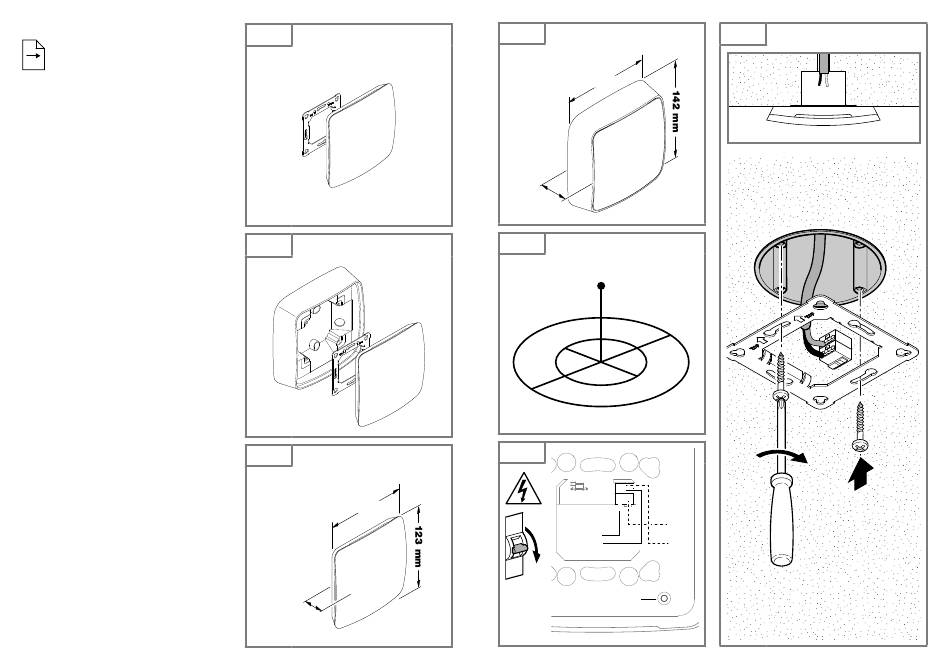 142 mm

123 mm