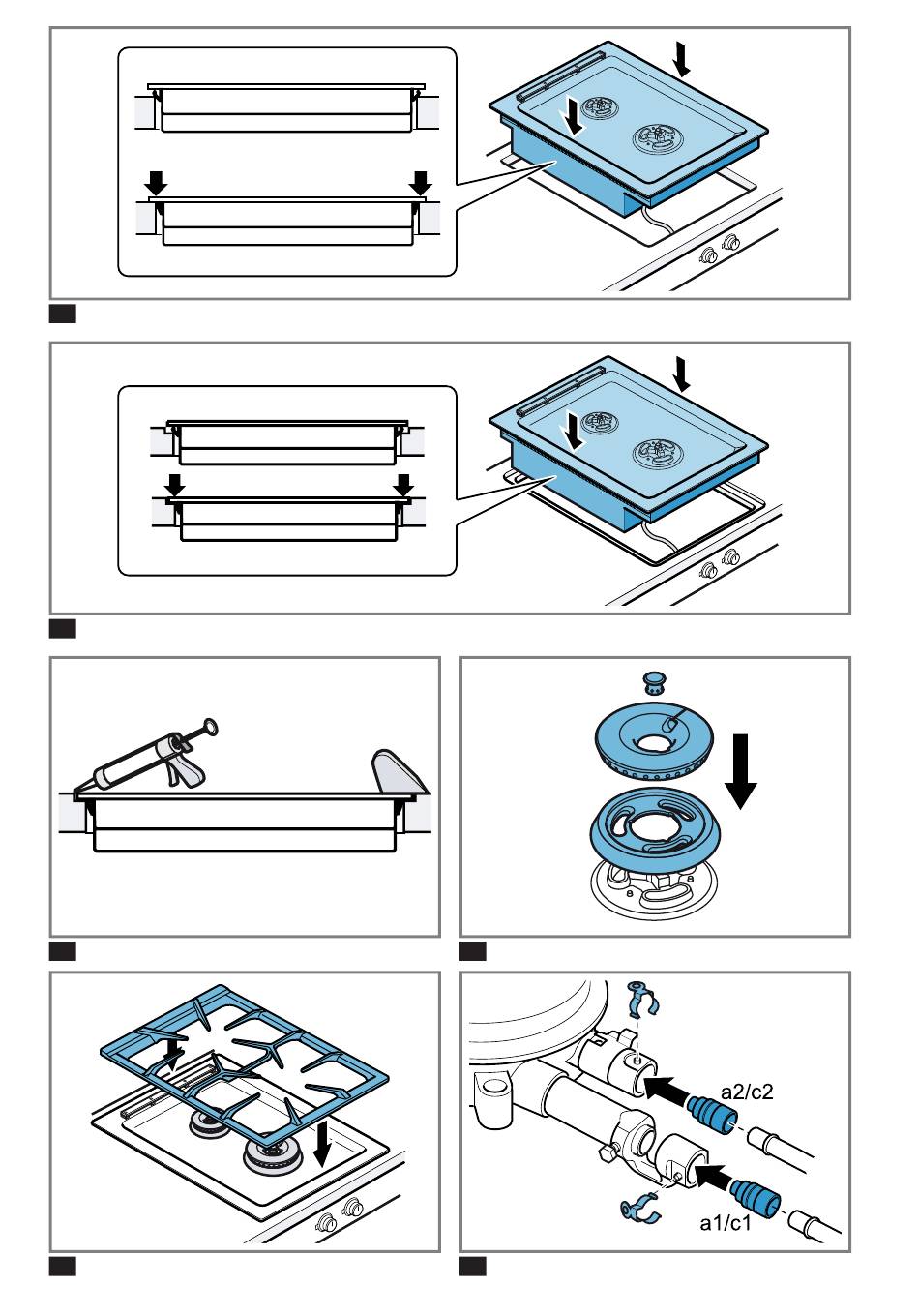 a2/c2

a1/c1