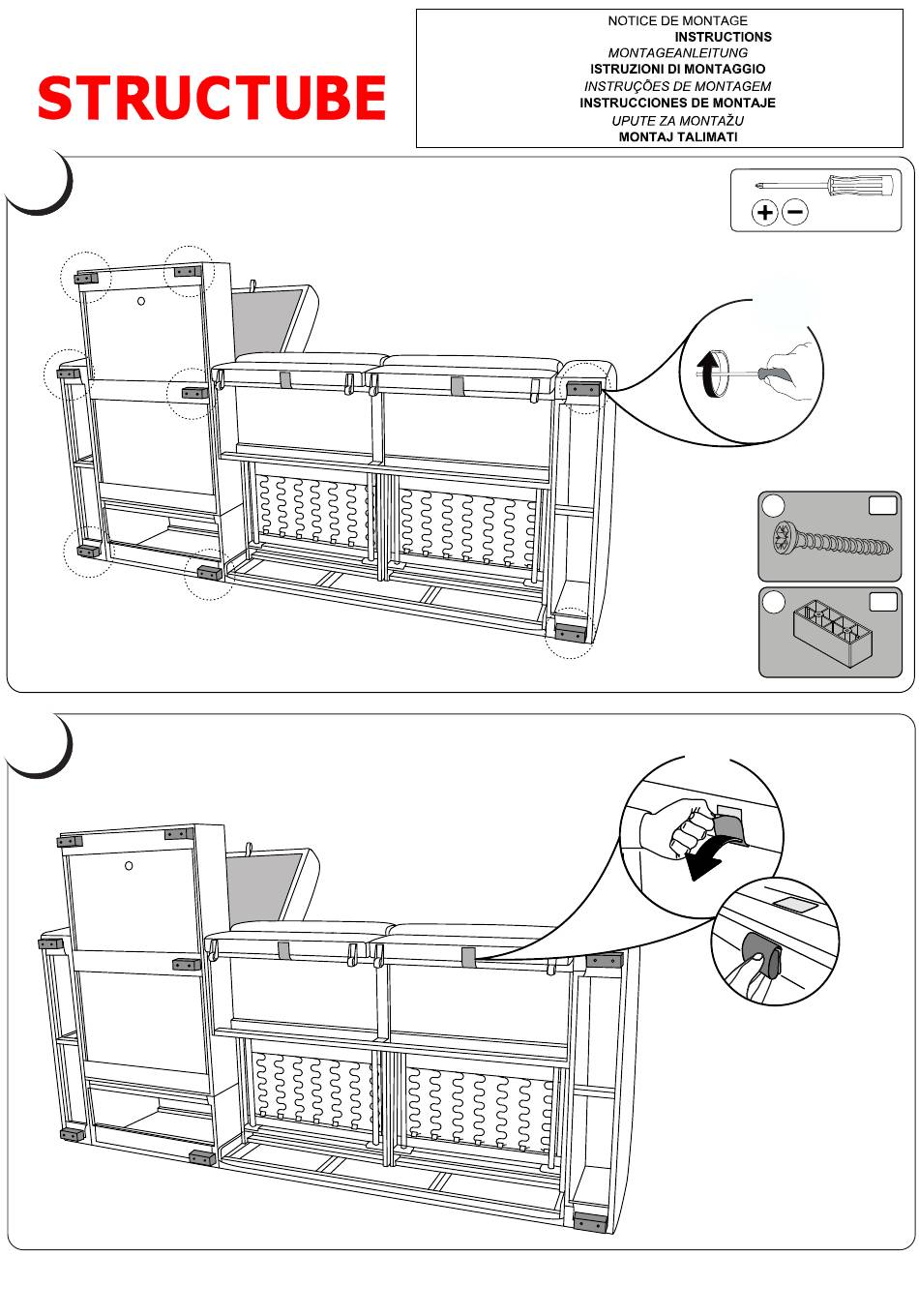 STRUCTUBE

NOTICE DE MONTAGE
INSTRUCTIONS
MONTAGEANLEITUNG
ISTRUZIONI DI MONTAGGIO
INSTRUÇÕES DE MONTAGEM
INSTRUCCIONES DE MONTAJE
UPUTE ZA MONTAŽU
MONTAJ TALIMATI

+ −