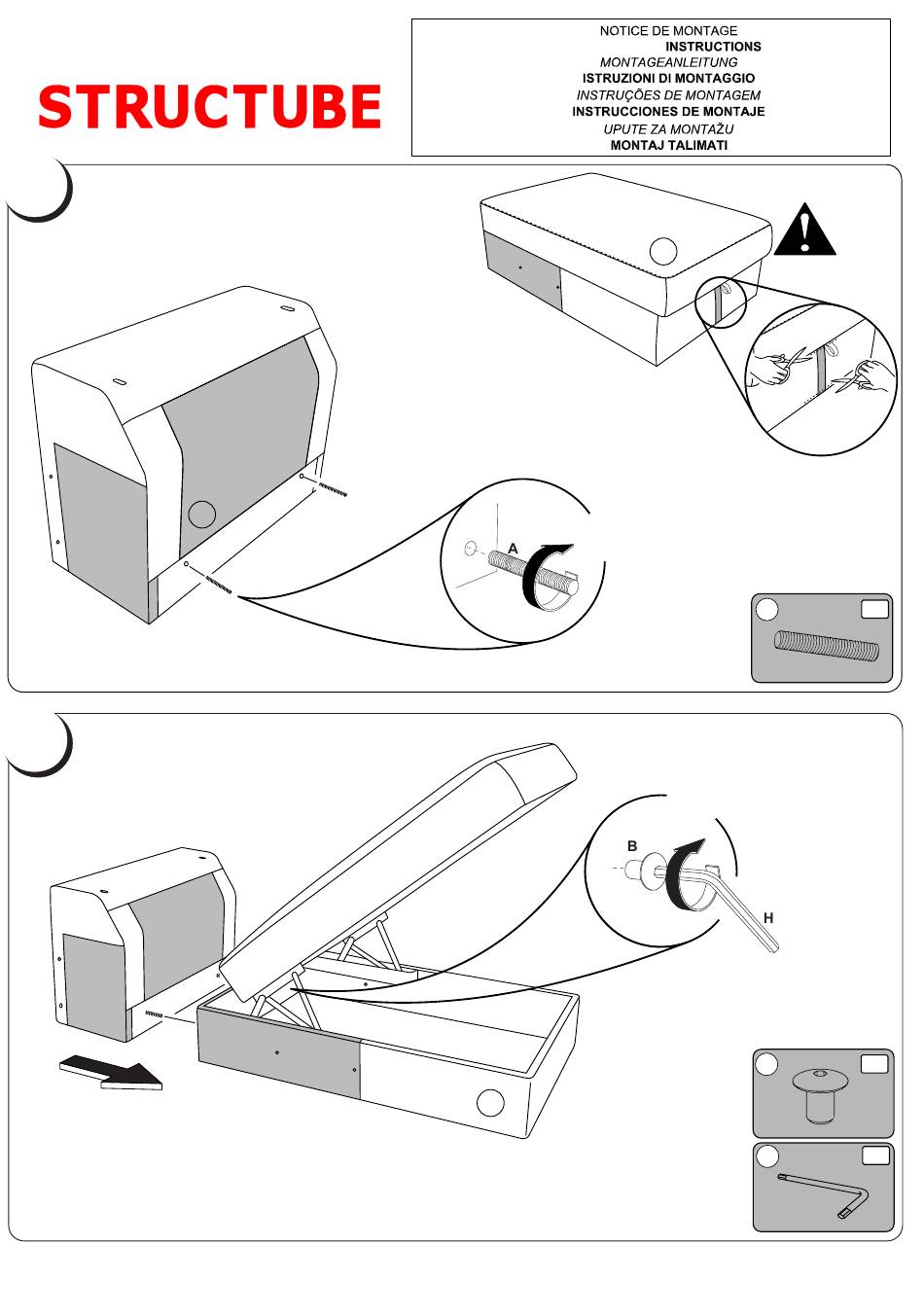 STRUCTUBE

NOTICE DE MONTAGE
INSTRUCTIONS
MONTAGEANLEITUNG
ISTRUZIONI DI MONTAGGIO
INSTRUÇÕES DE MONTAGEM
INSTRUCCIONES DE MONTAJE
UPUTE ZA MONTAŽU
MONTAJ TALIMATI

A

B

H