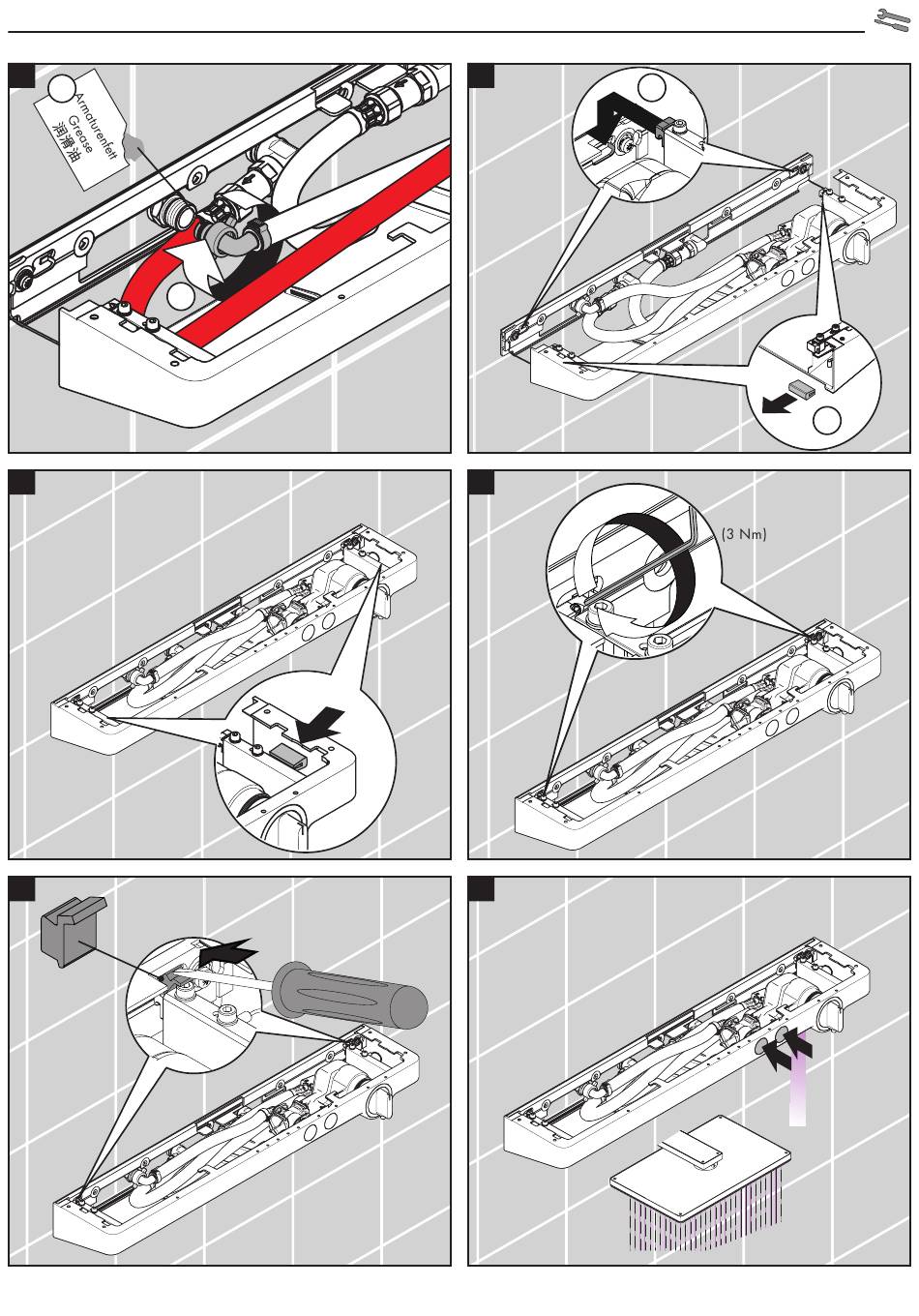 Armaturenfett
Grease
润滑油

(3 Nm)