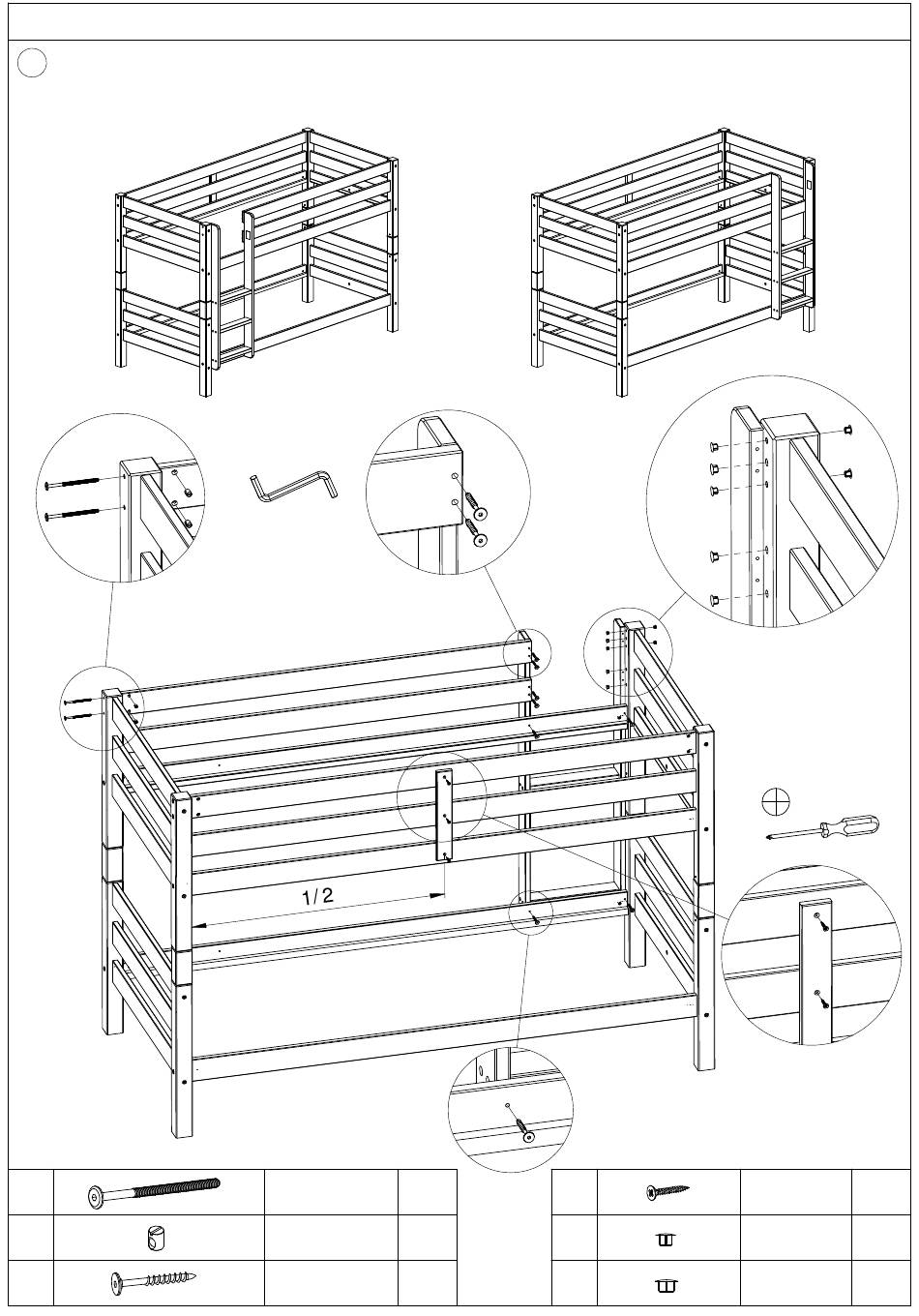 1/2