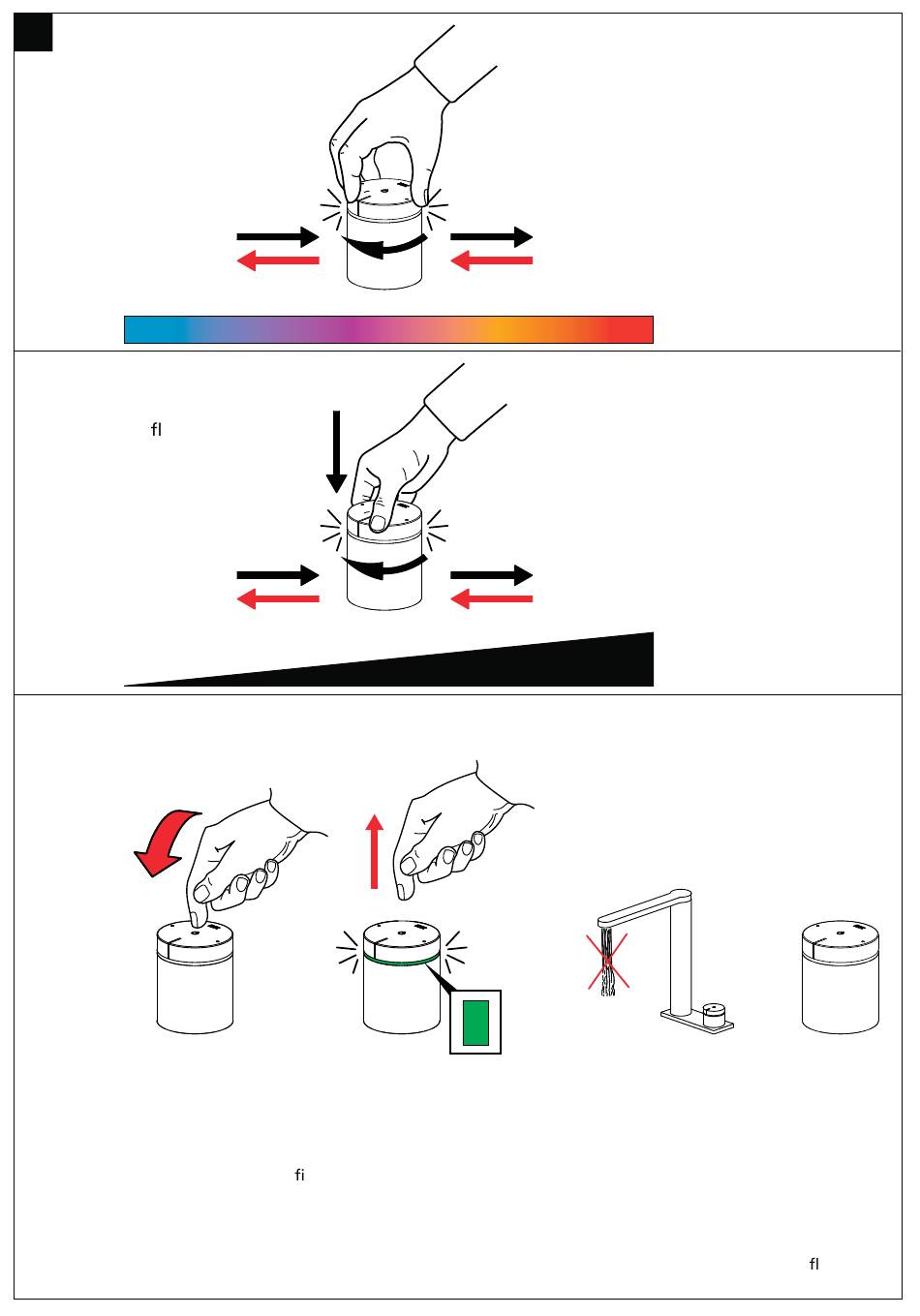 fl

fi

fl