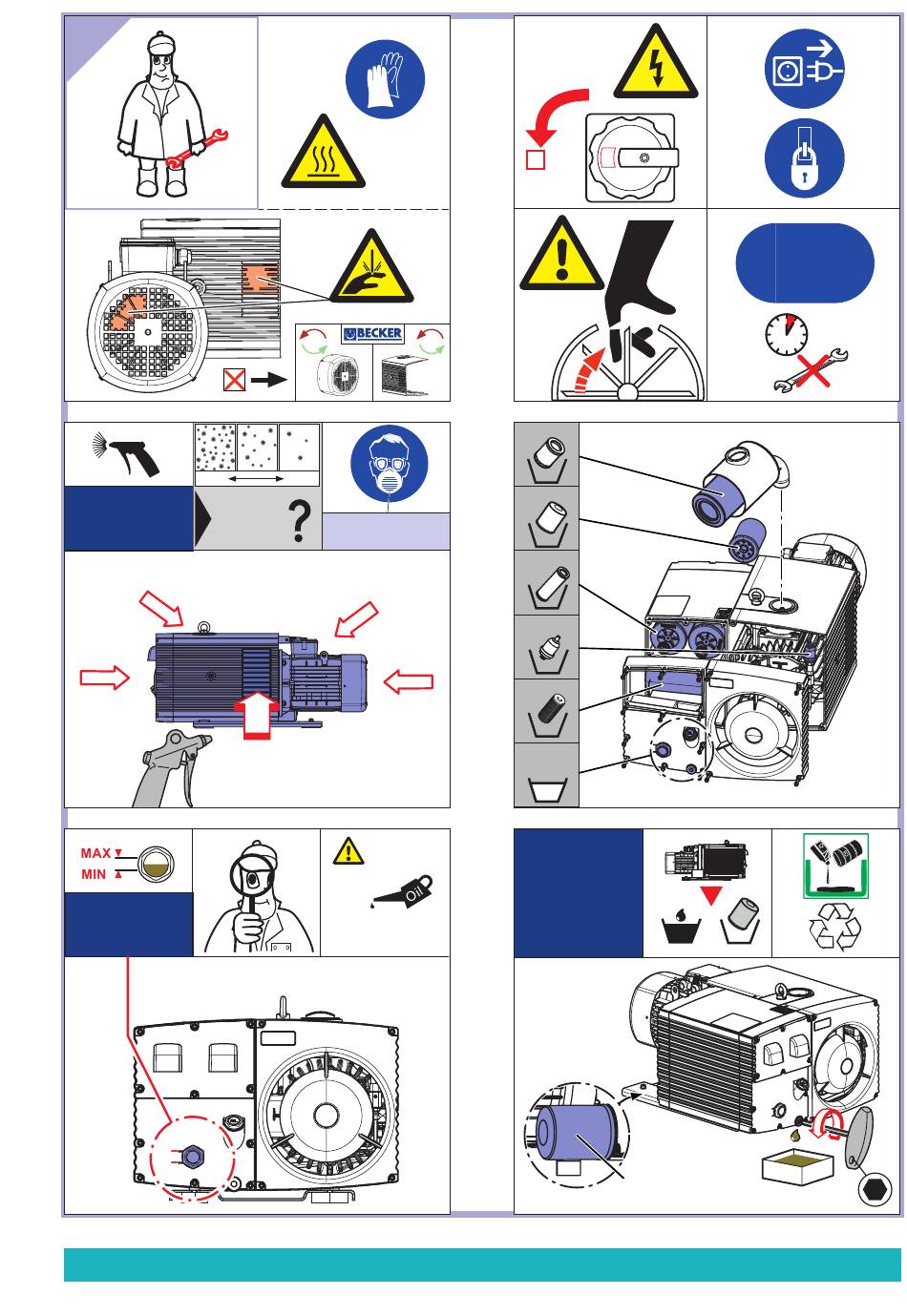 BECKER

?

MAX
MIN

Oil