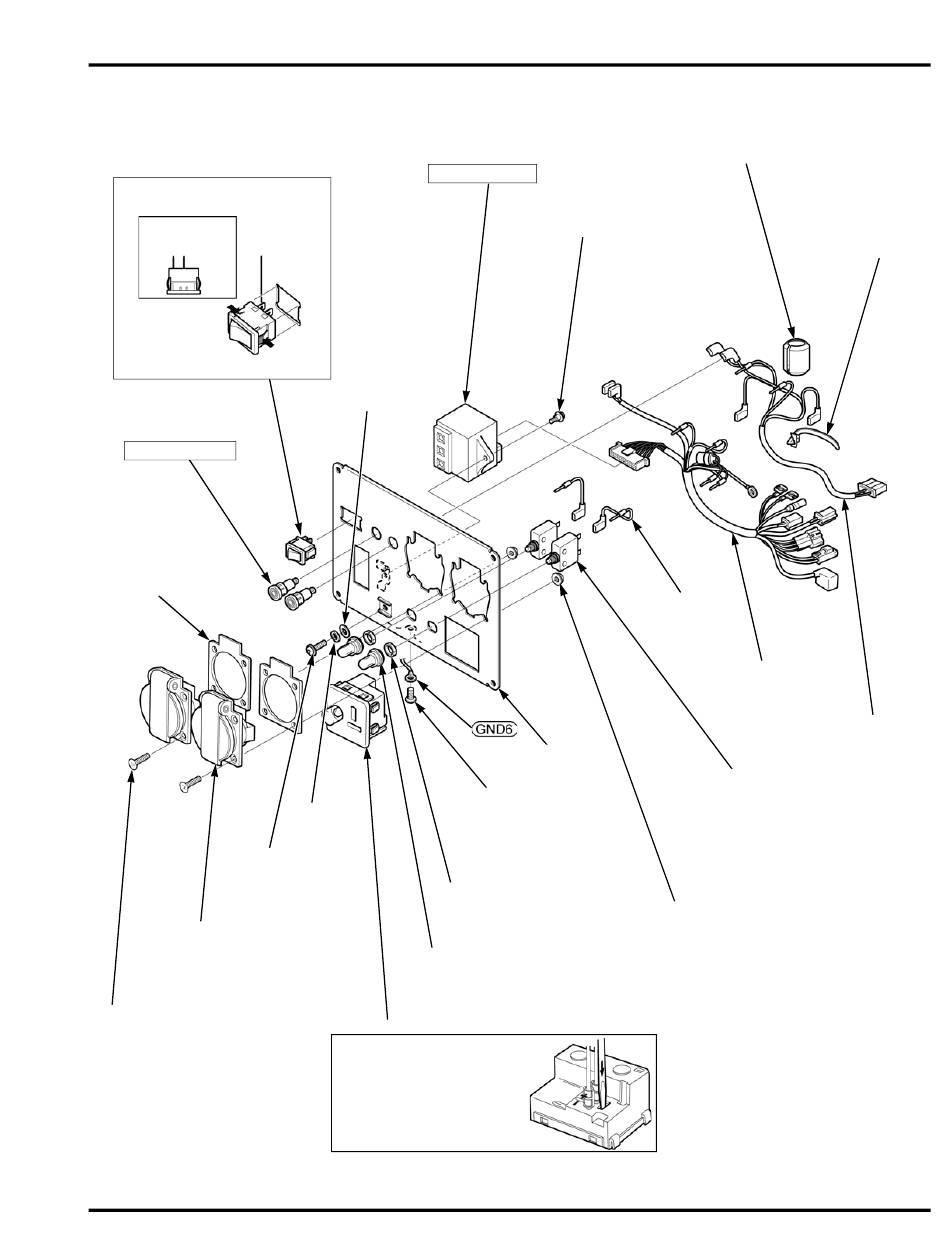 GND6