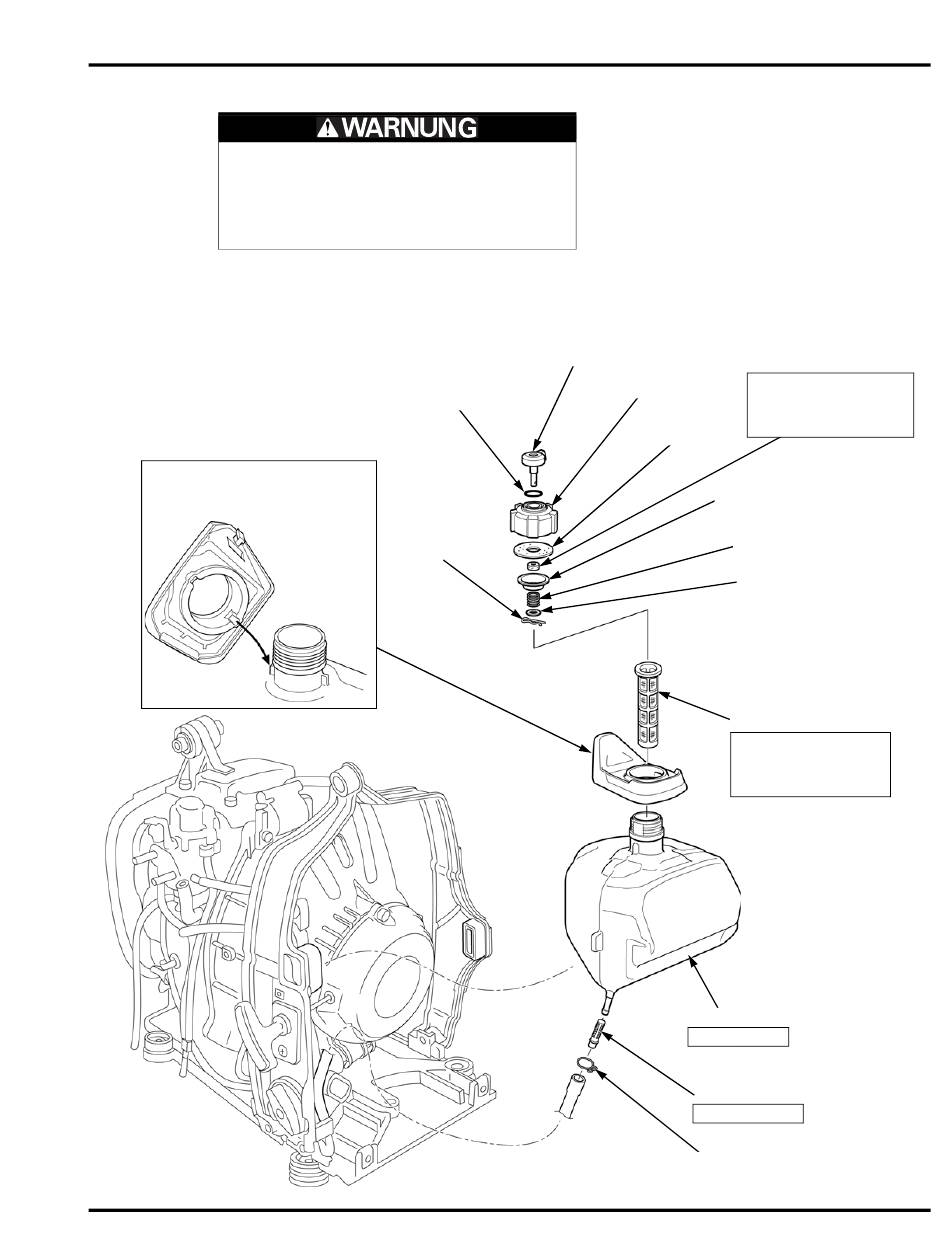 WARNUNG