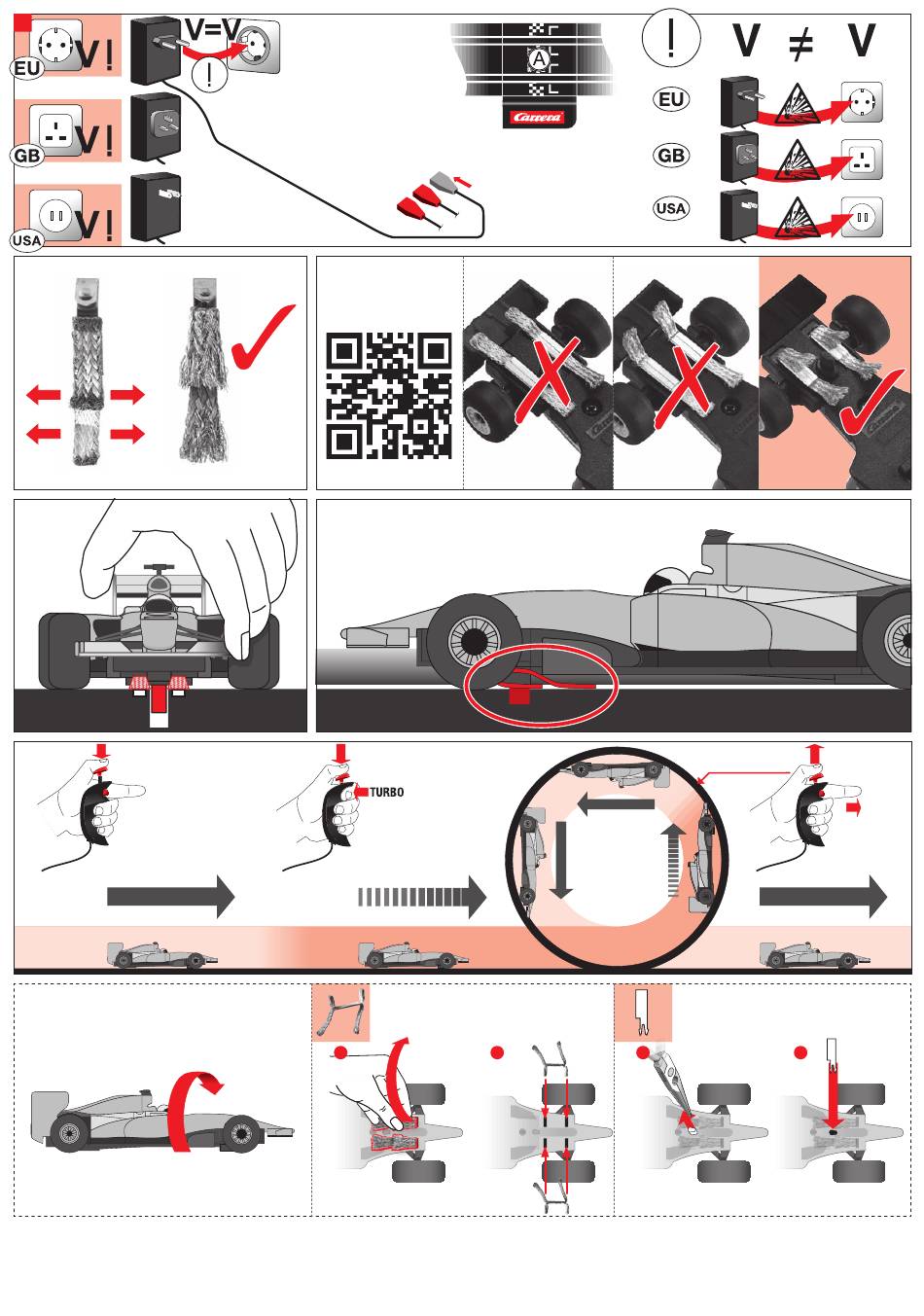 EU V!

GB V!

USA V!

V=V

!

A

Carrera

!

V ≠ V

EU

GB

USA

TURBO