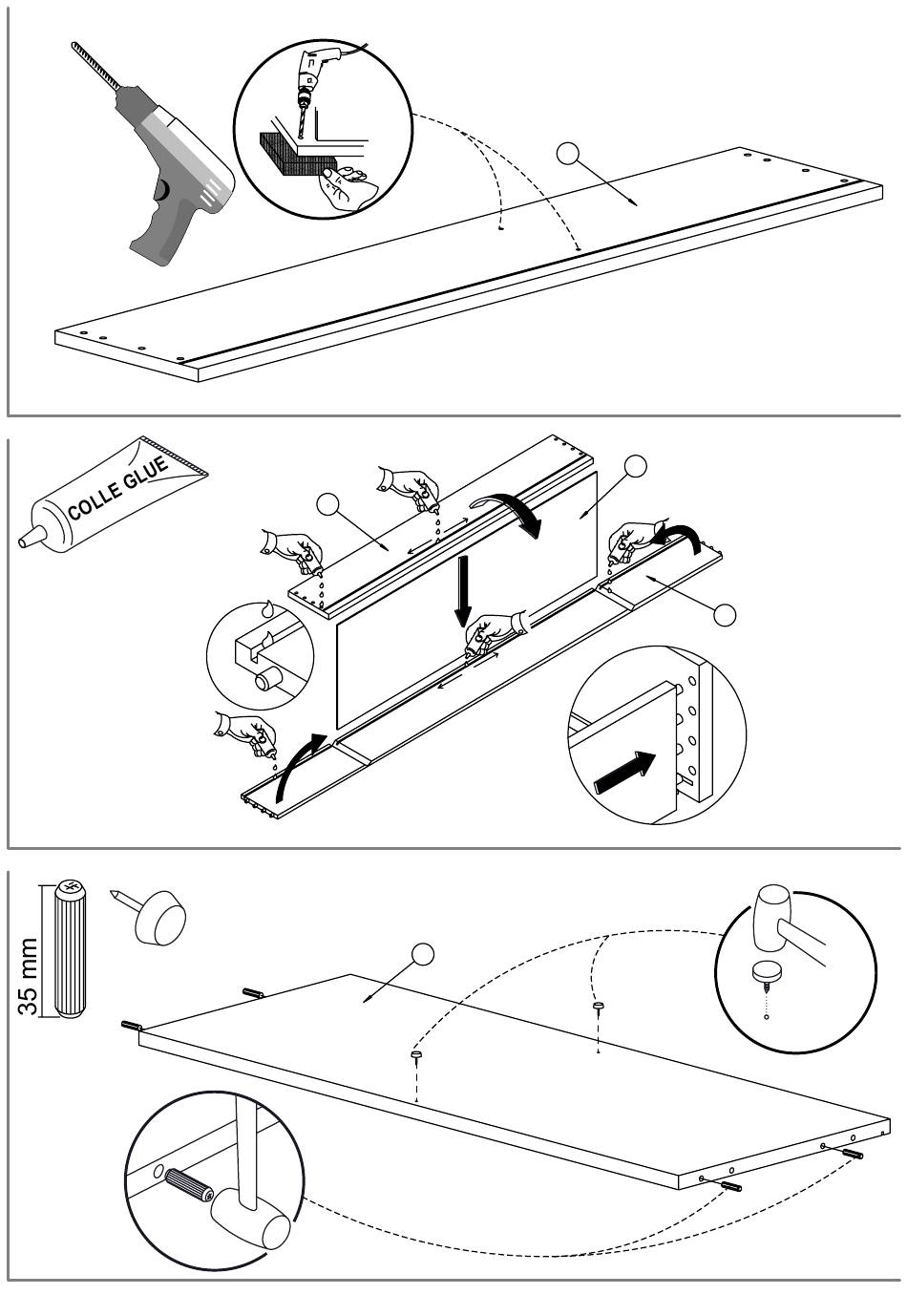 COLLE GLUE

35 mm