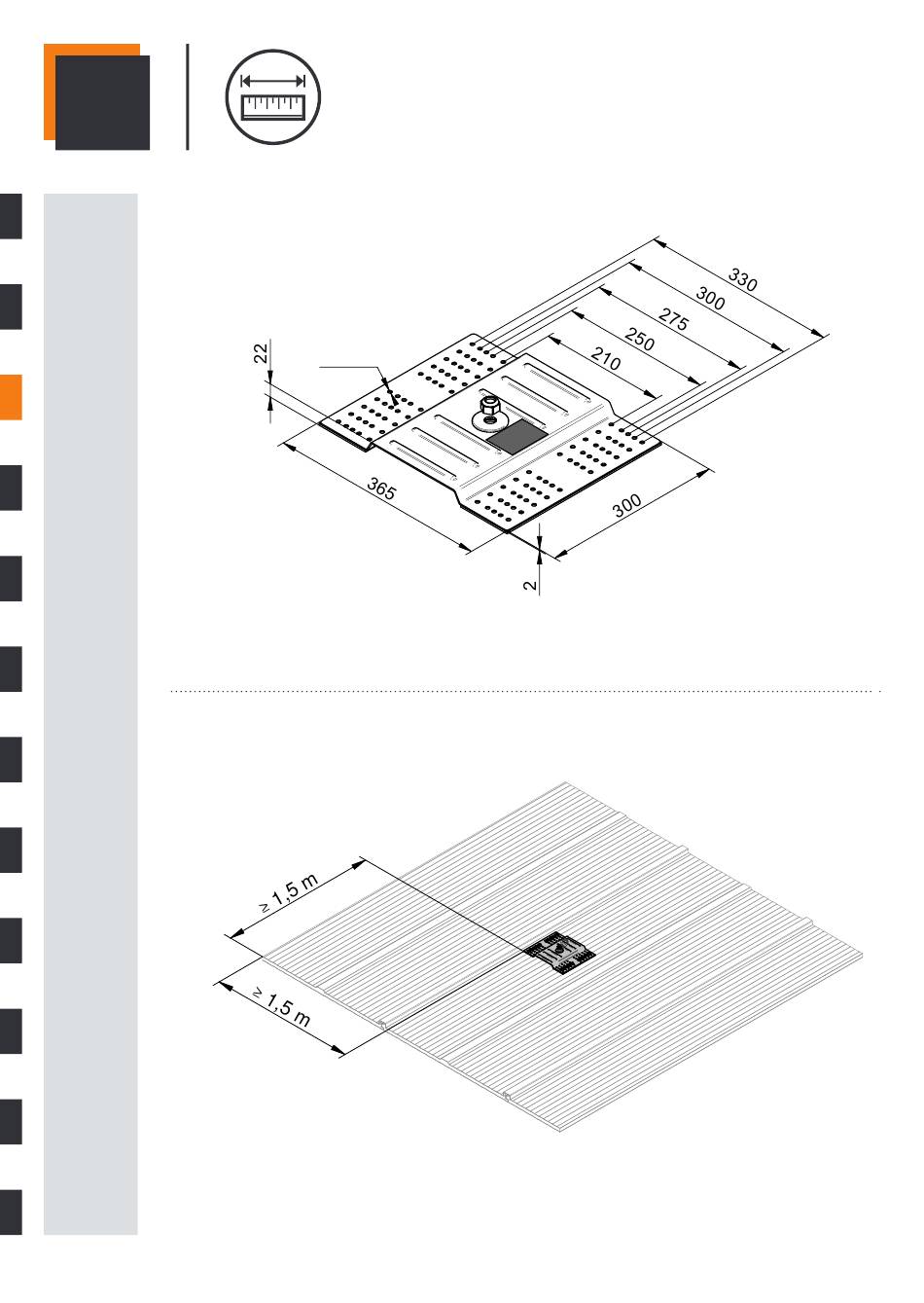 330
300
275
250
210
22
365
300
2

≥ 1,5 m
≥ 1,5 m