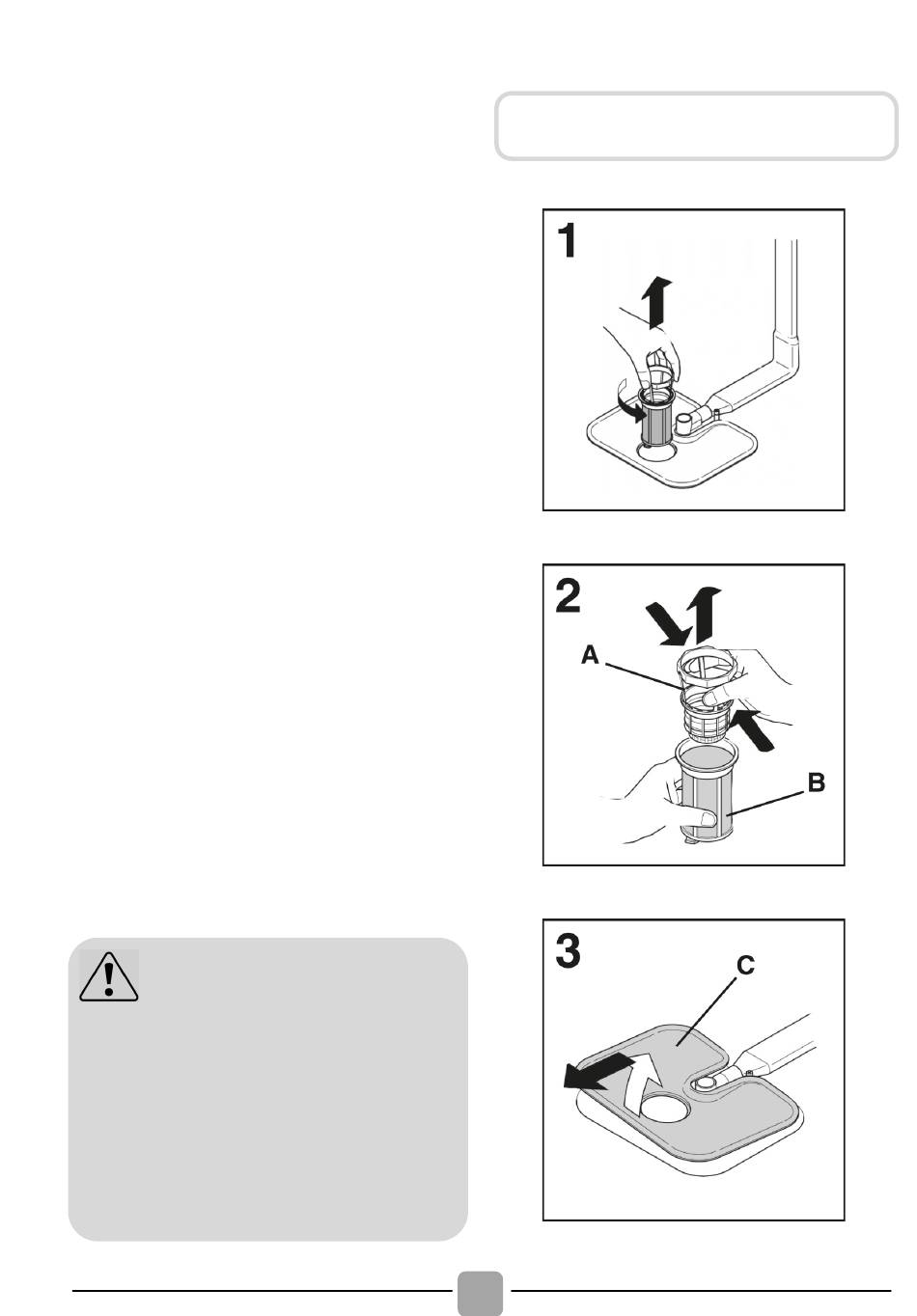 1

2

A

B

3

C