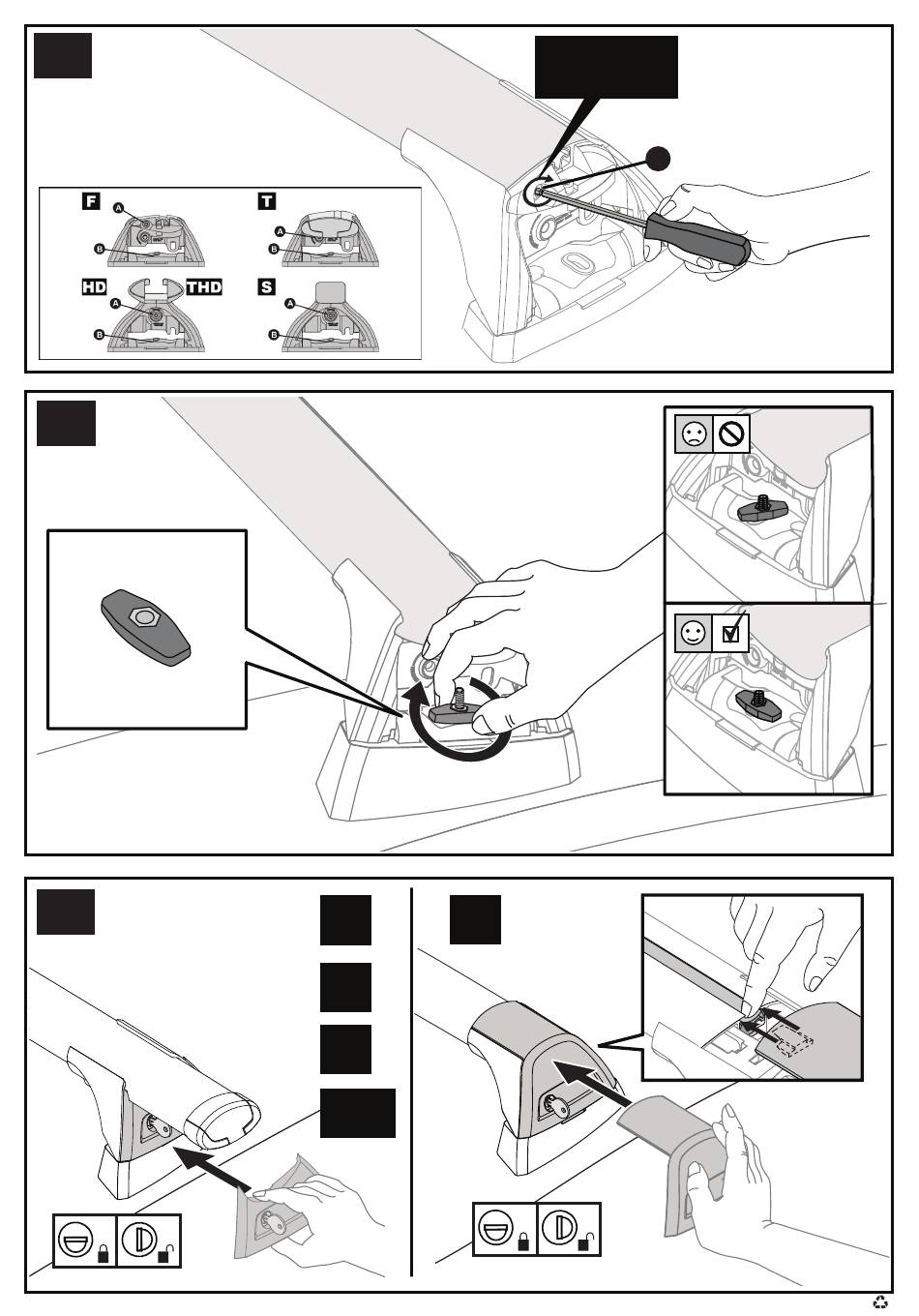 F
A
B
T
A
B
HD
THD
A
B
S
A
B