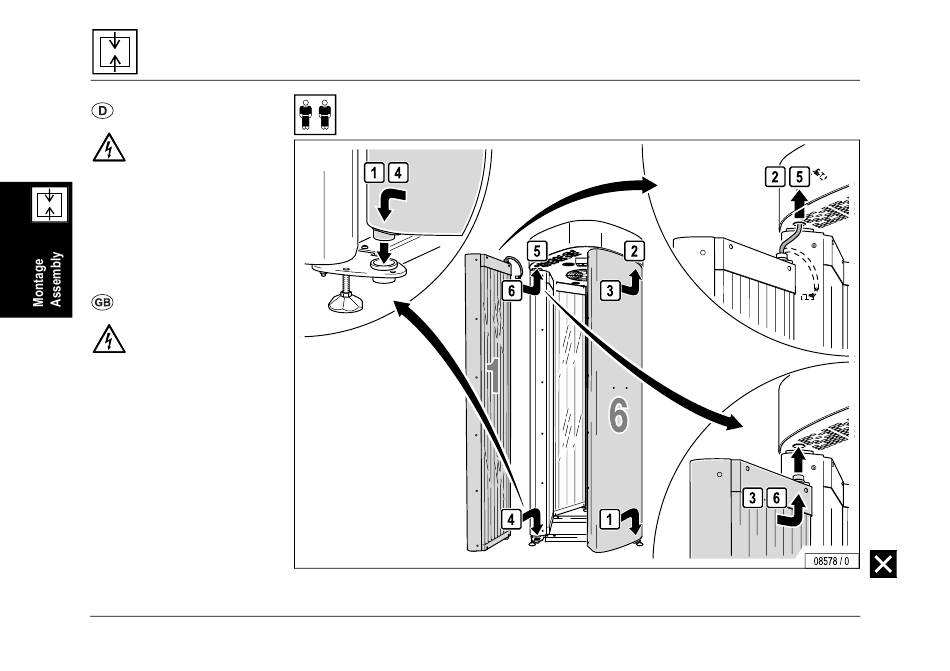 D

Montage
Assembly

GB

1 4

2 5

5

2

6

3

1

6

3 6

4

1

08578 / 0