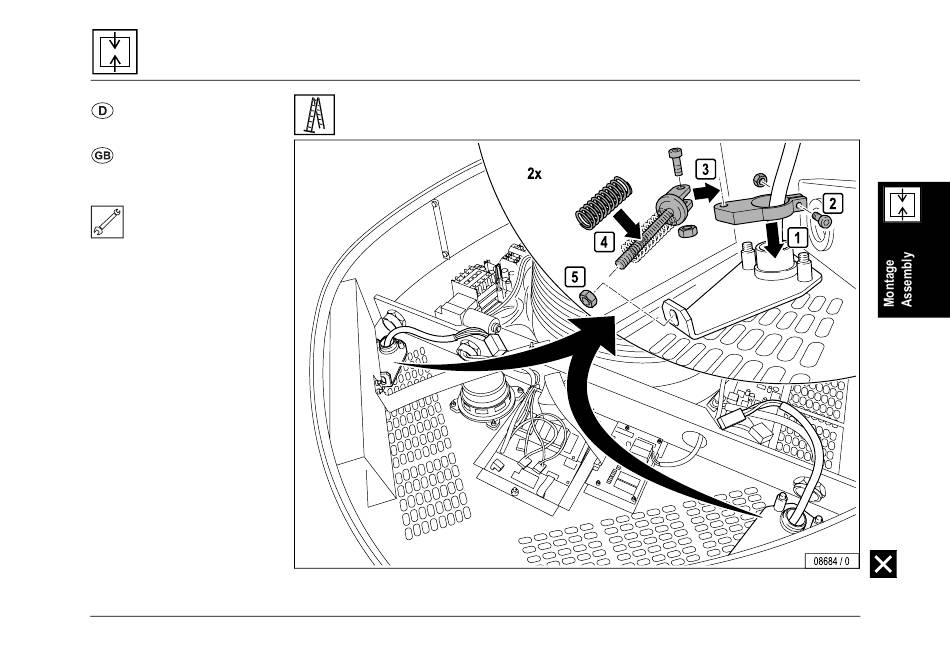 D

GB

2x

3

2

4

1

5

08684 / 0

Montage
Assembly