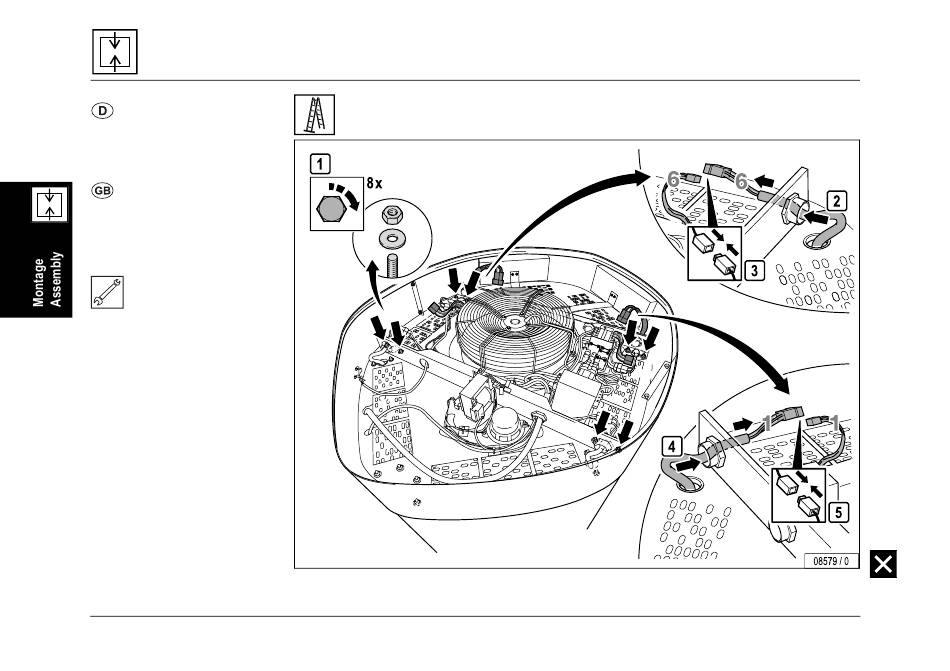 D

GB

Montage
Assembly

1
8x

6
6
2
3

4
1
1
5

08579 / 0