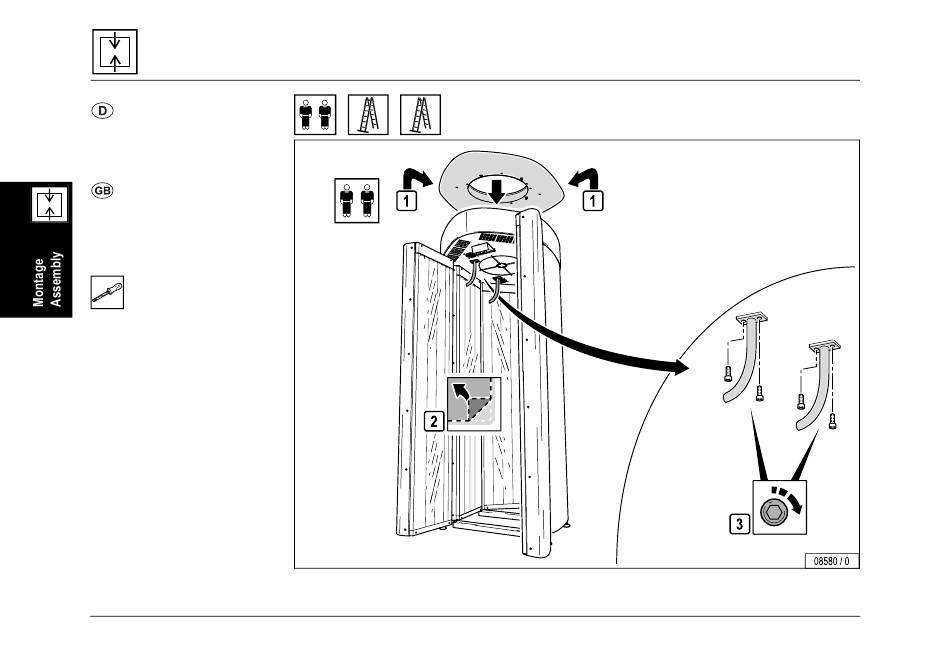 D

GB

Montage
Assembly

1

1

2

3

08580 / 0