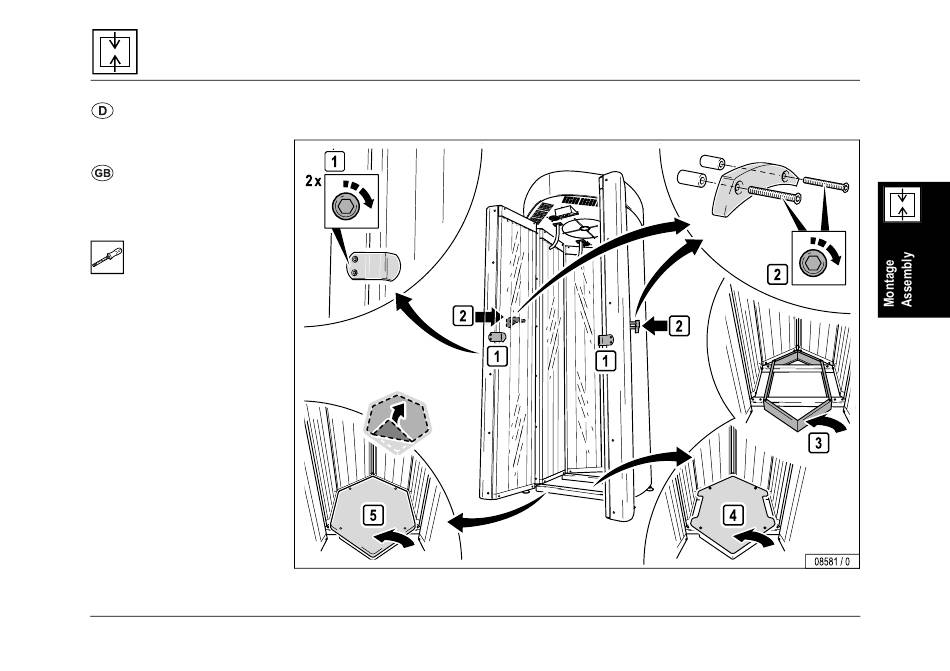 D

GB

1
2 x

2

2

2

1

1

3

5

4

08581 / 0

Montage
Assembly