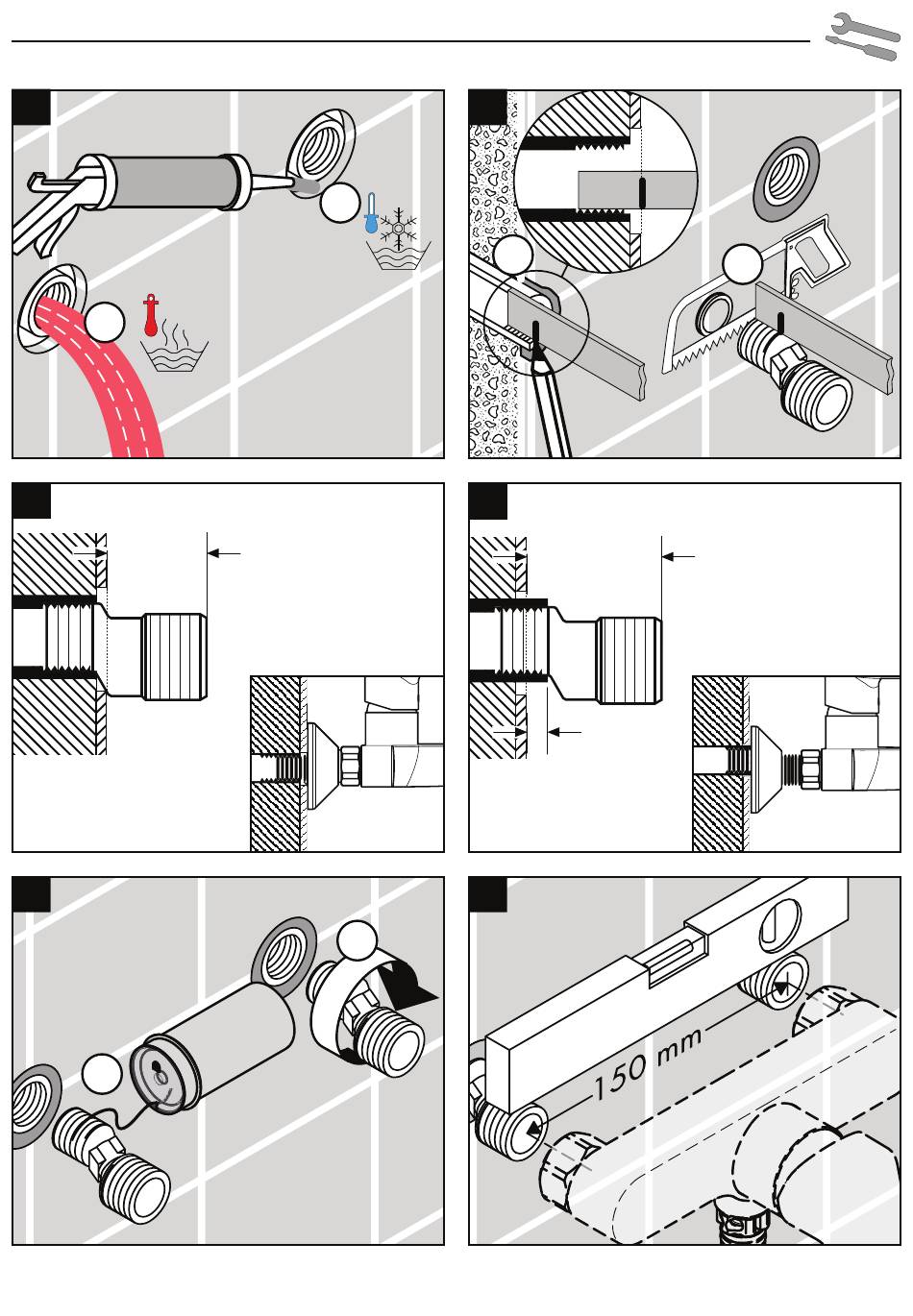 150 mm