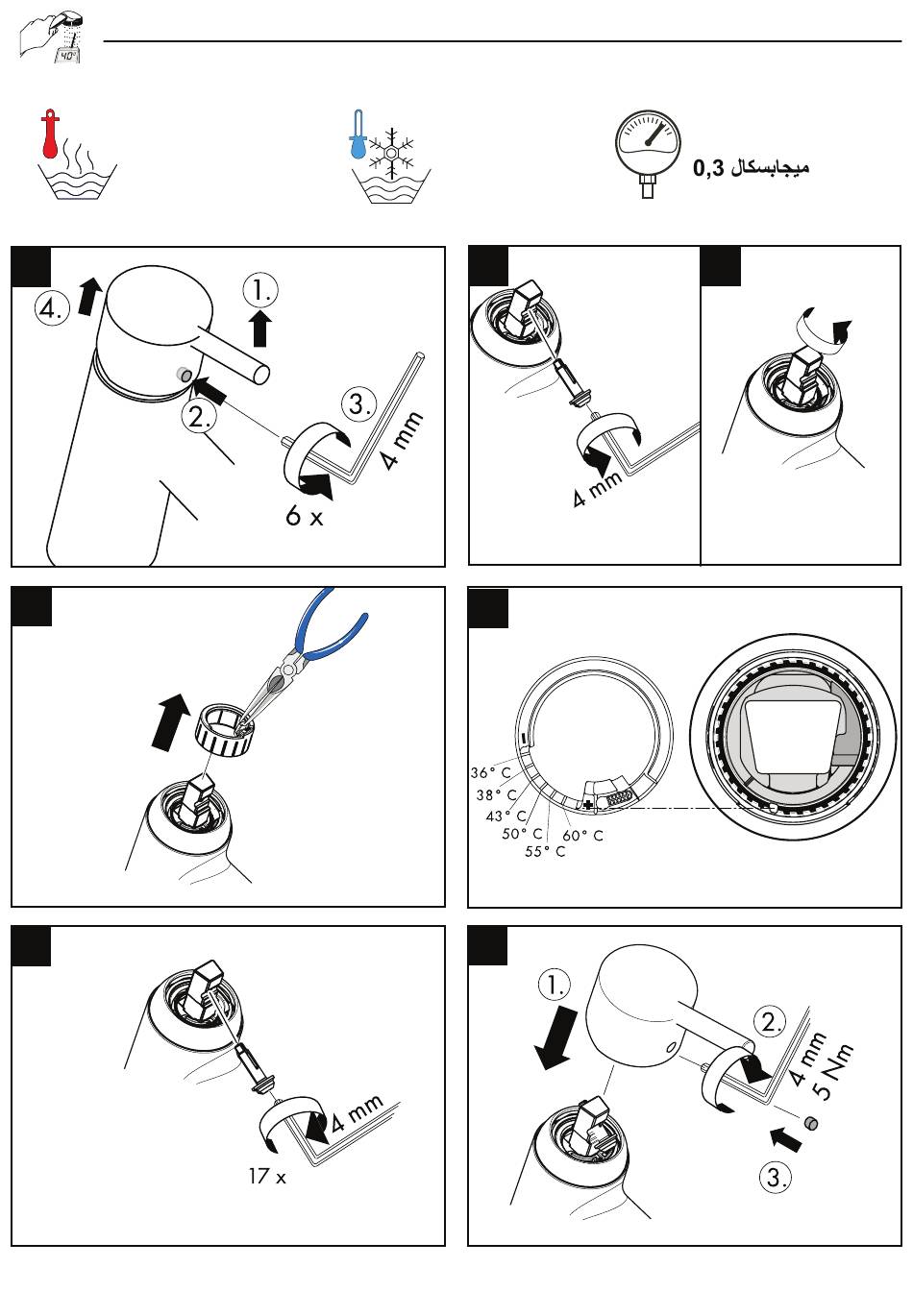 40°

0,3 ميجابسكال

4. 1. 2. 3. 4 mm 6 x

4 mm

36° C 38° C 43° C 50° C 55° C 60° C

4 mm 17 x

1. 2. 4 mm 5 Nm 3.