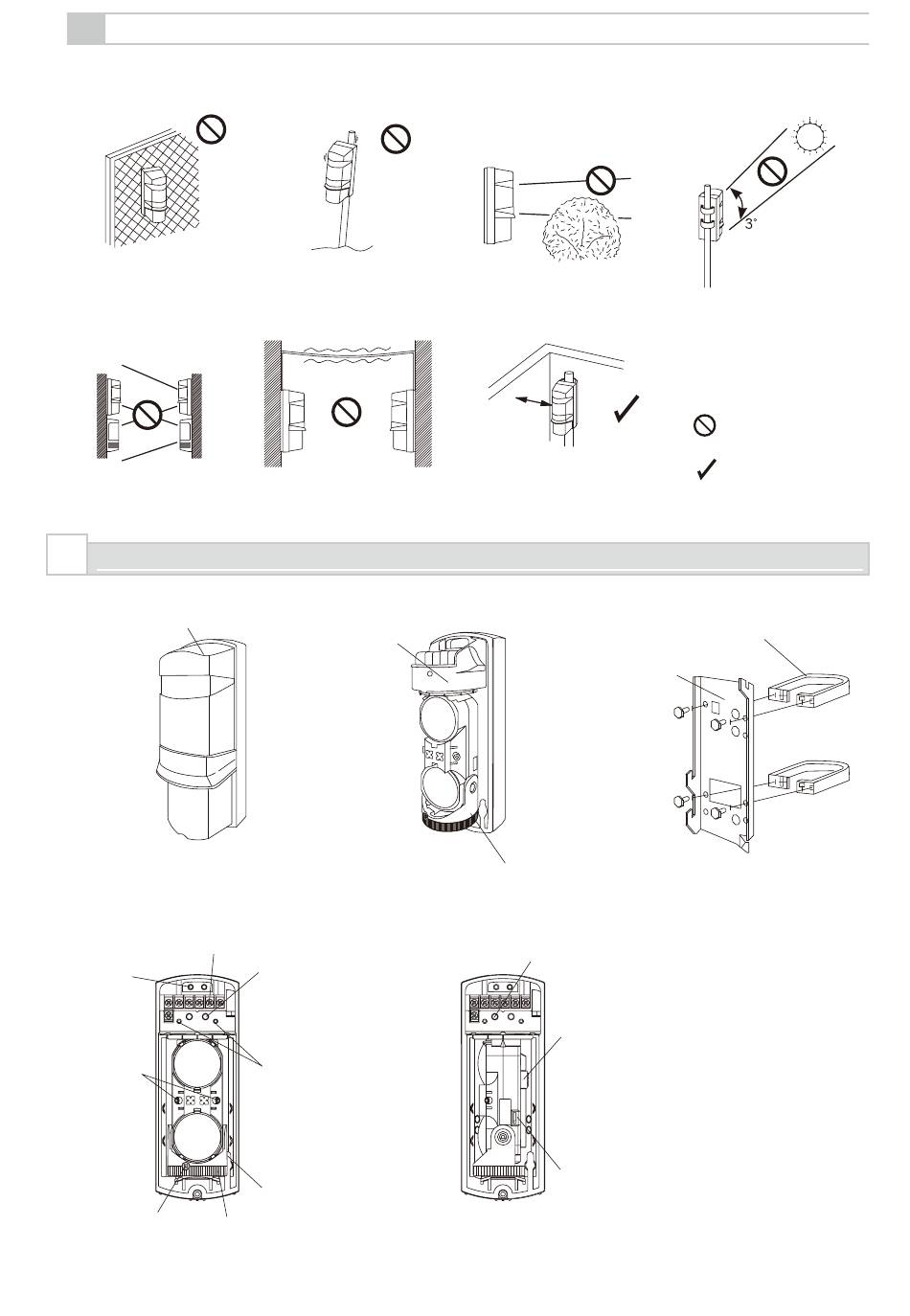 3°