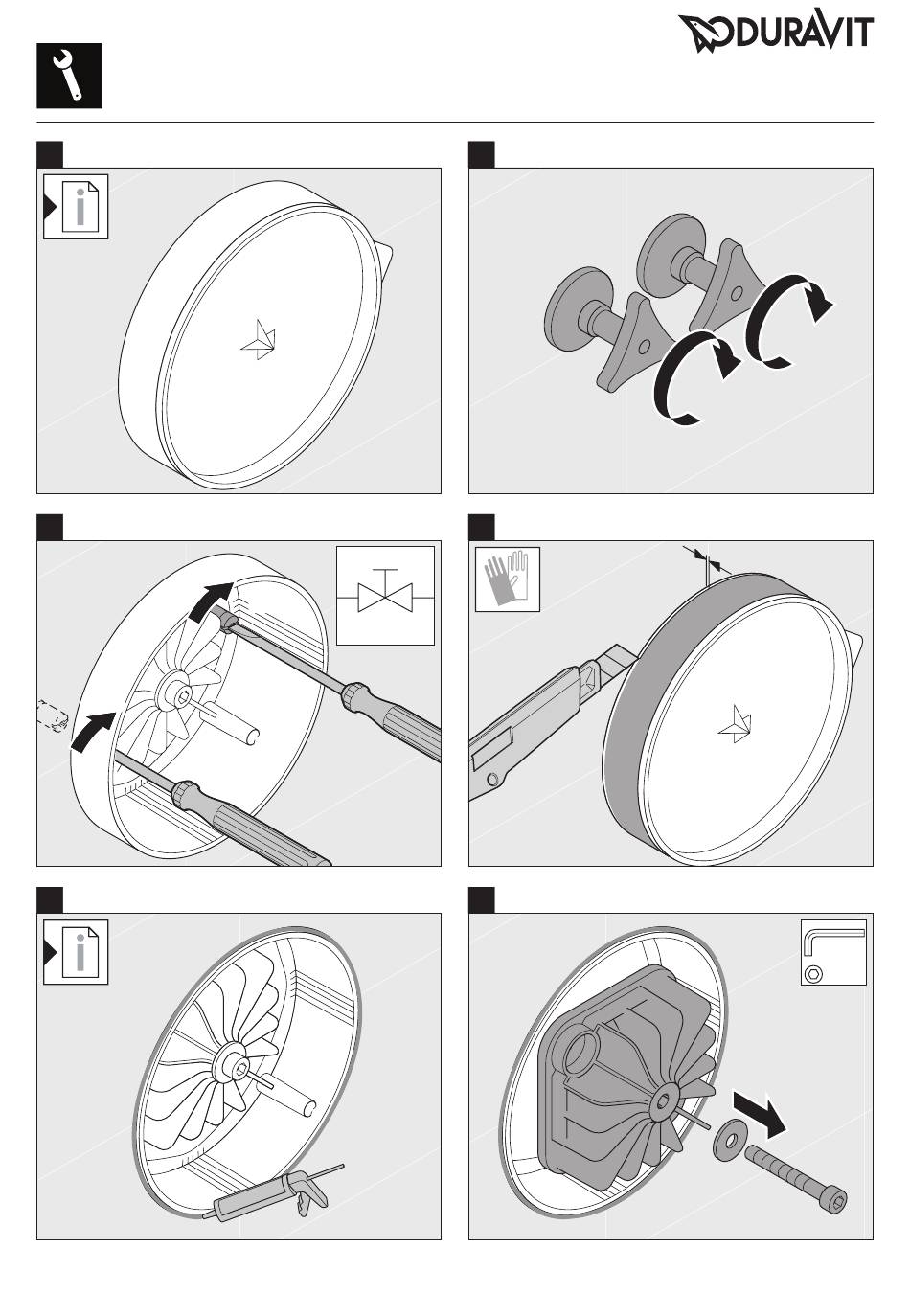 DURAVIT