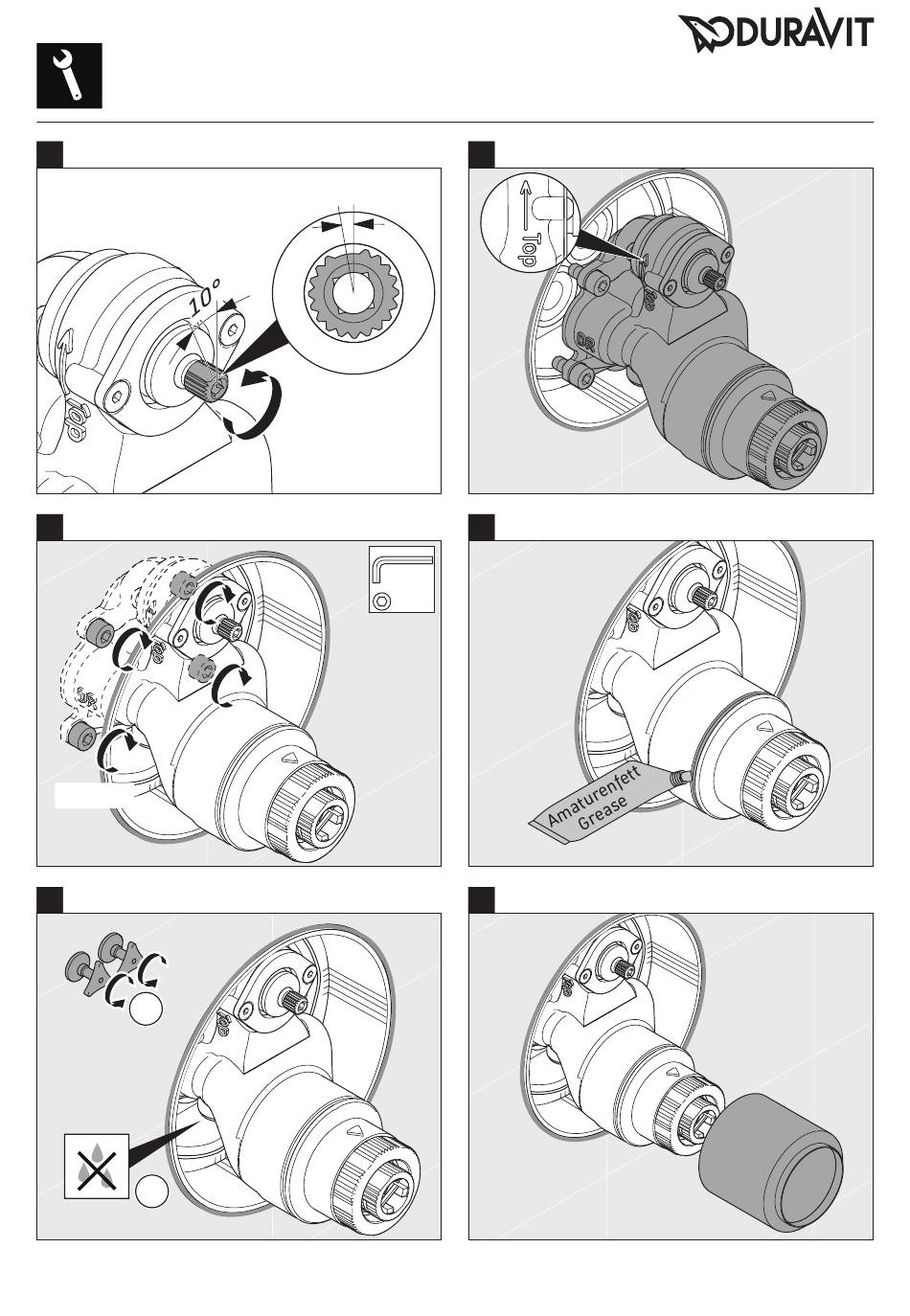 DURAVIT

10°

Top

Amaturenfett
Grease