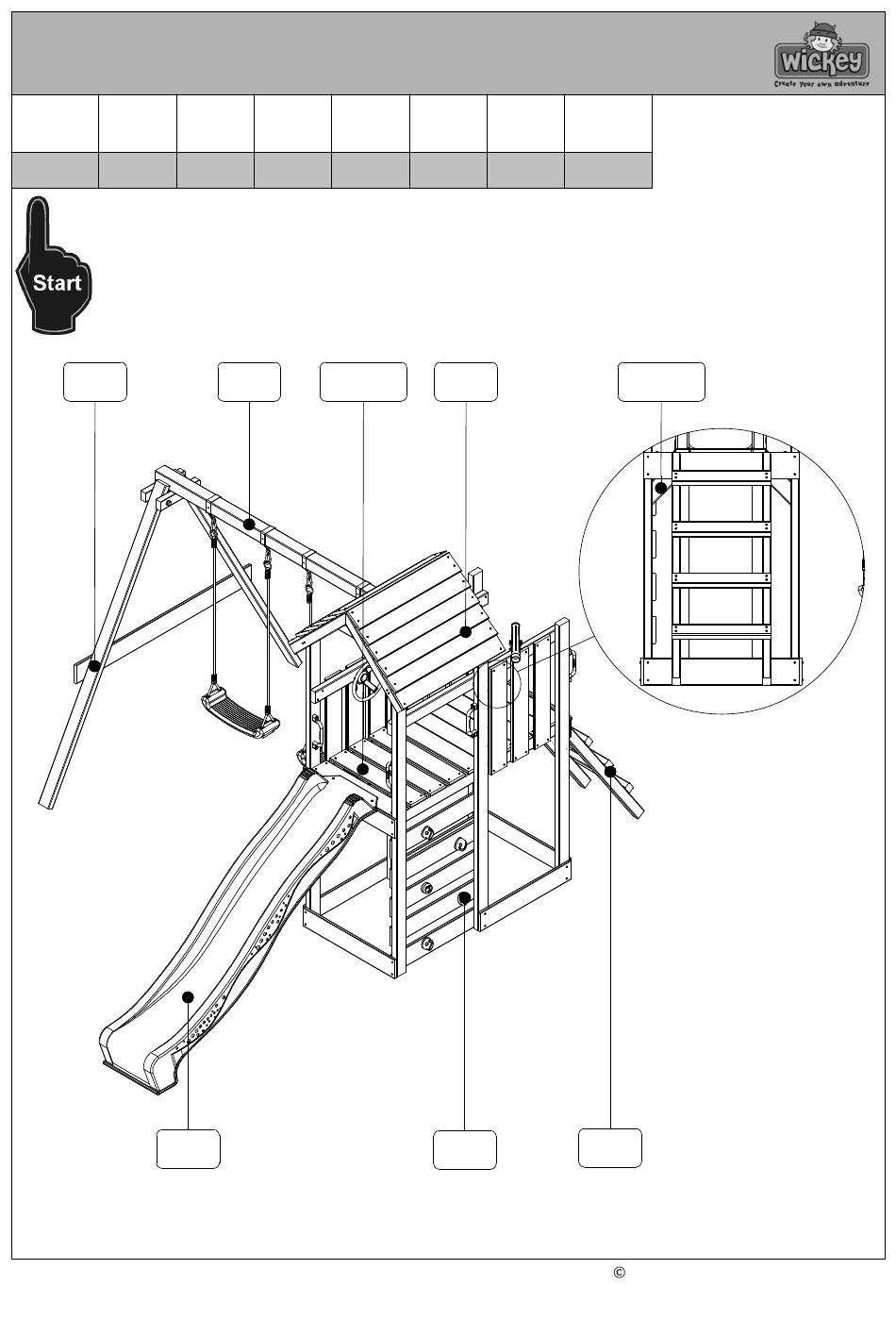 wickey
Create your own adventure

Start

©