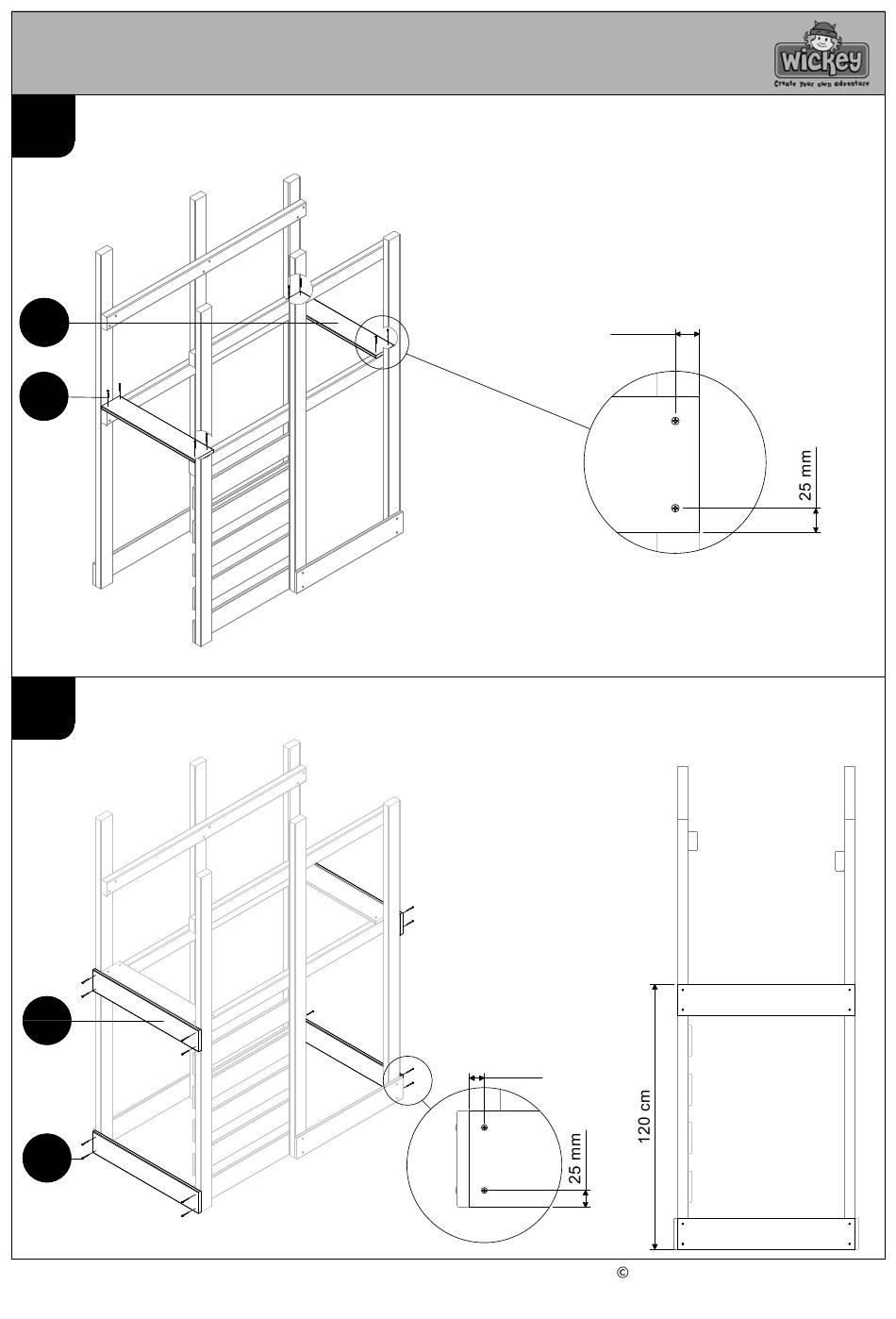 wickey
Create your own adventure

25 mm

25 mm

120 cm

©