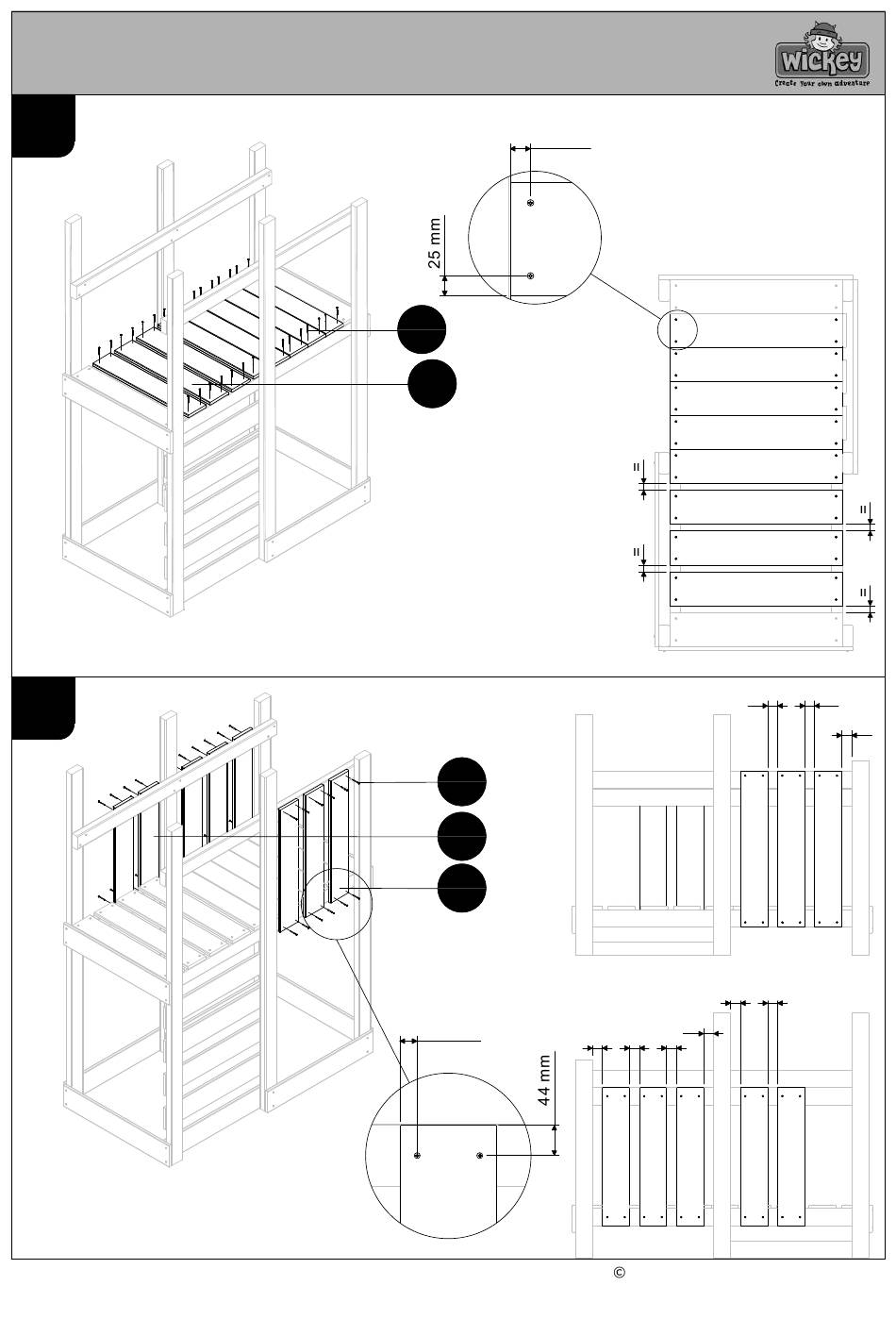 wickey
Create Your own adventure

25 mm

II
II
II
II

44 mm

©