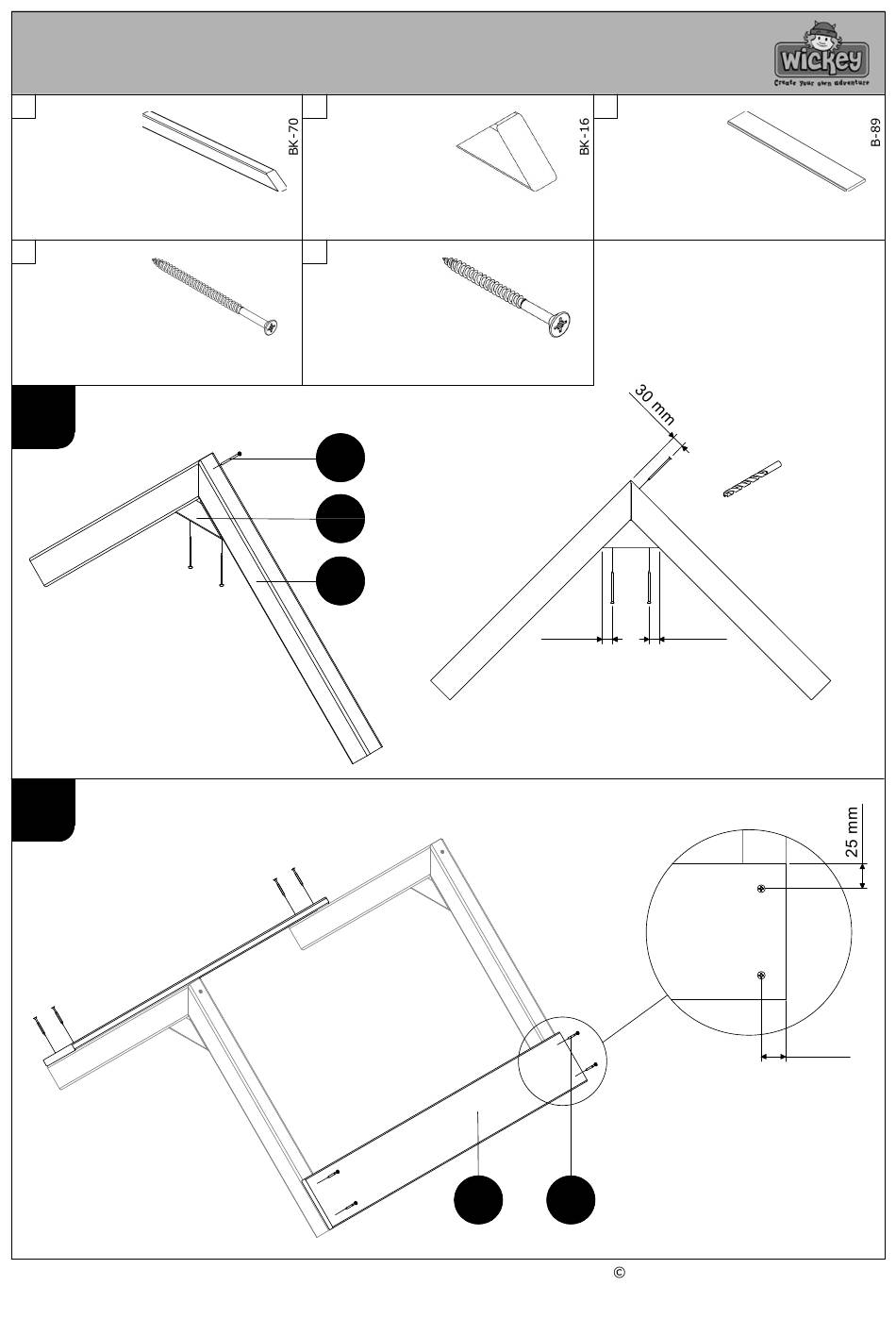 wickey
Create your own adventure

BK-70

BK-16

B-89

30 mm

25 mm

©