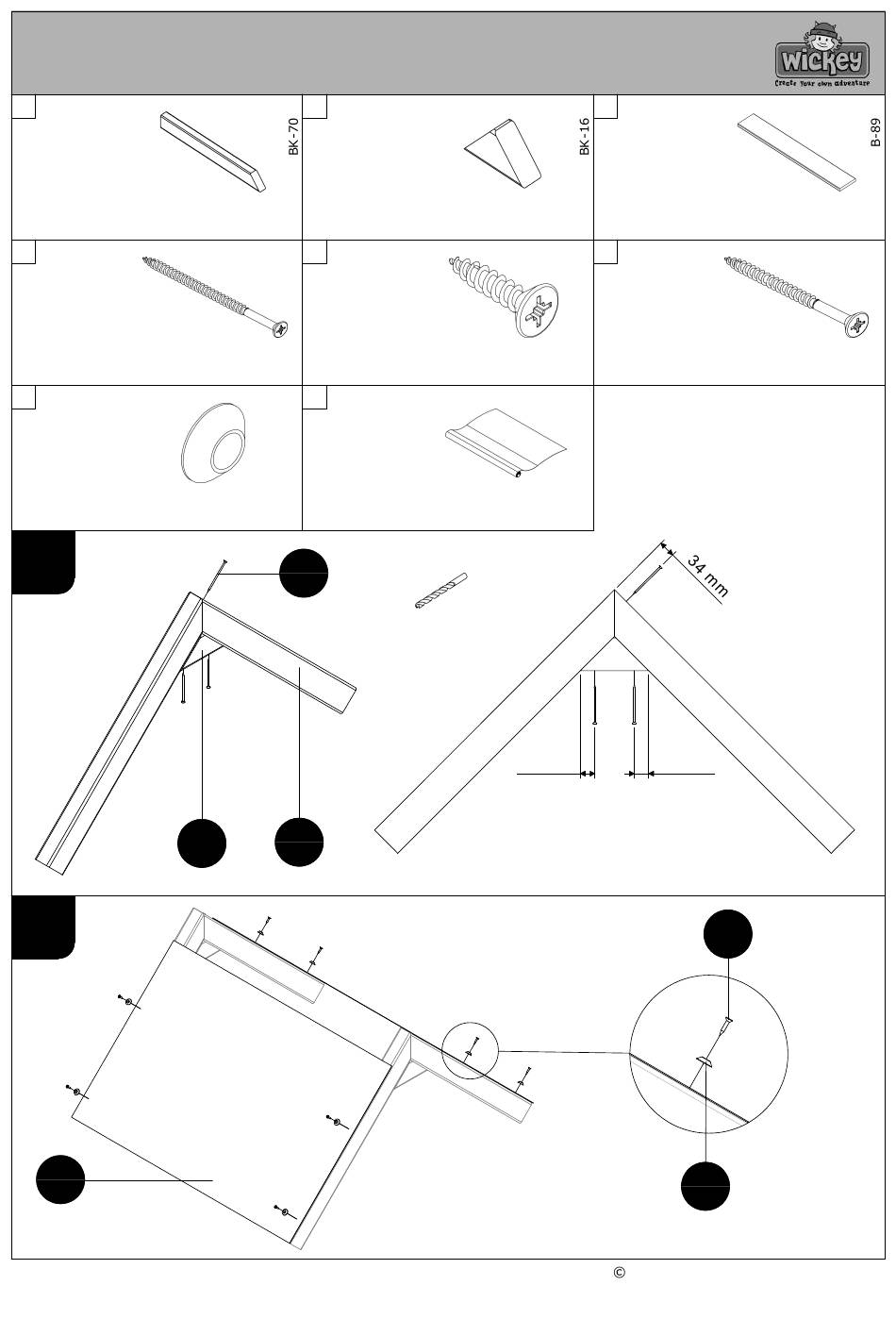 wickey
Create Your own adventure

BK-70
BK-16
B-89

34 mm

©