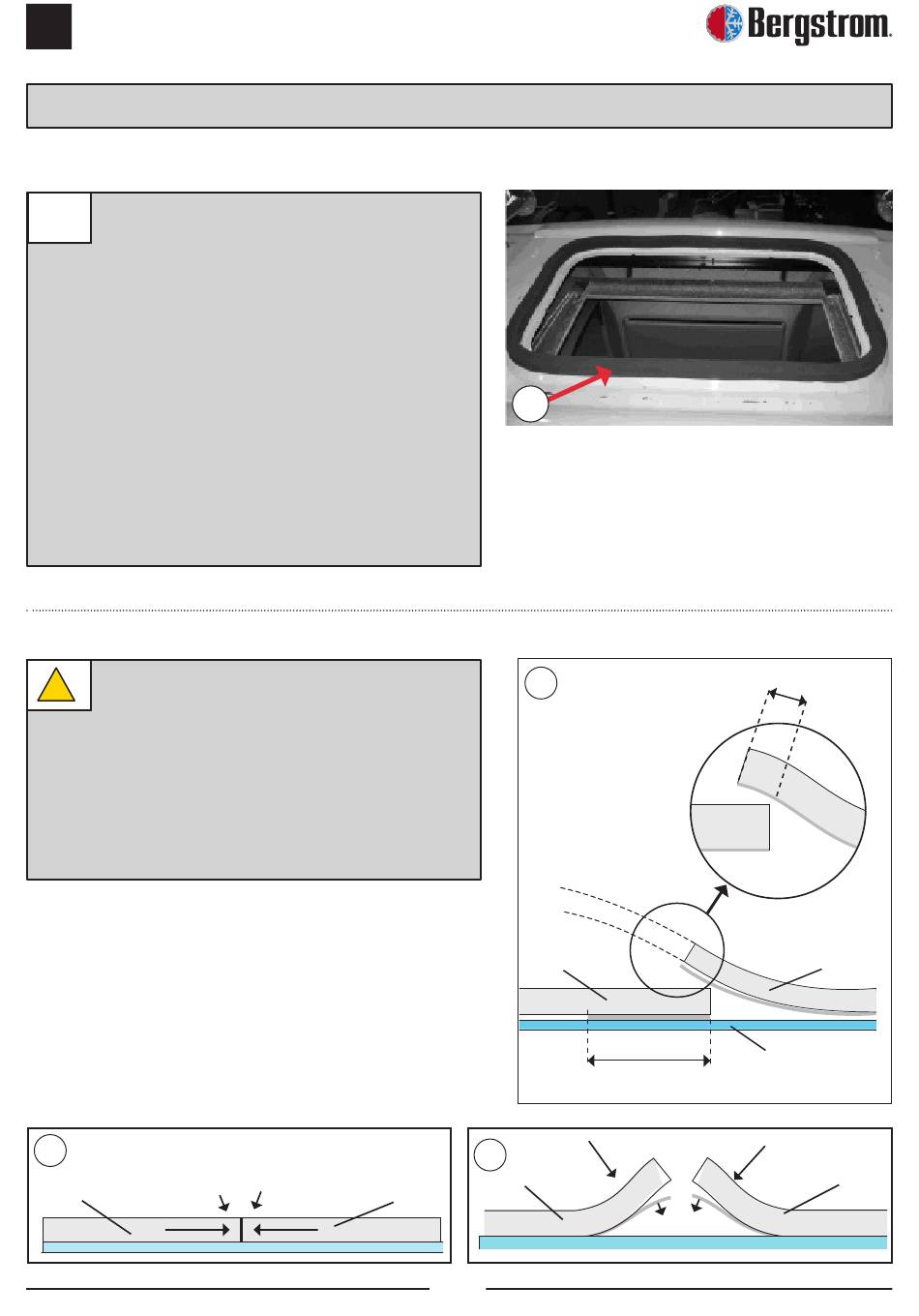 Bergstrom.