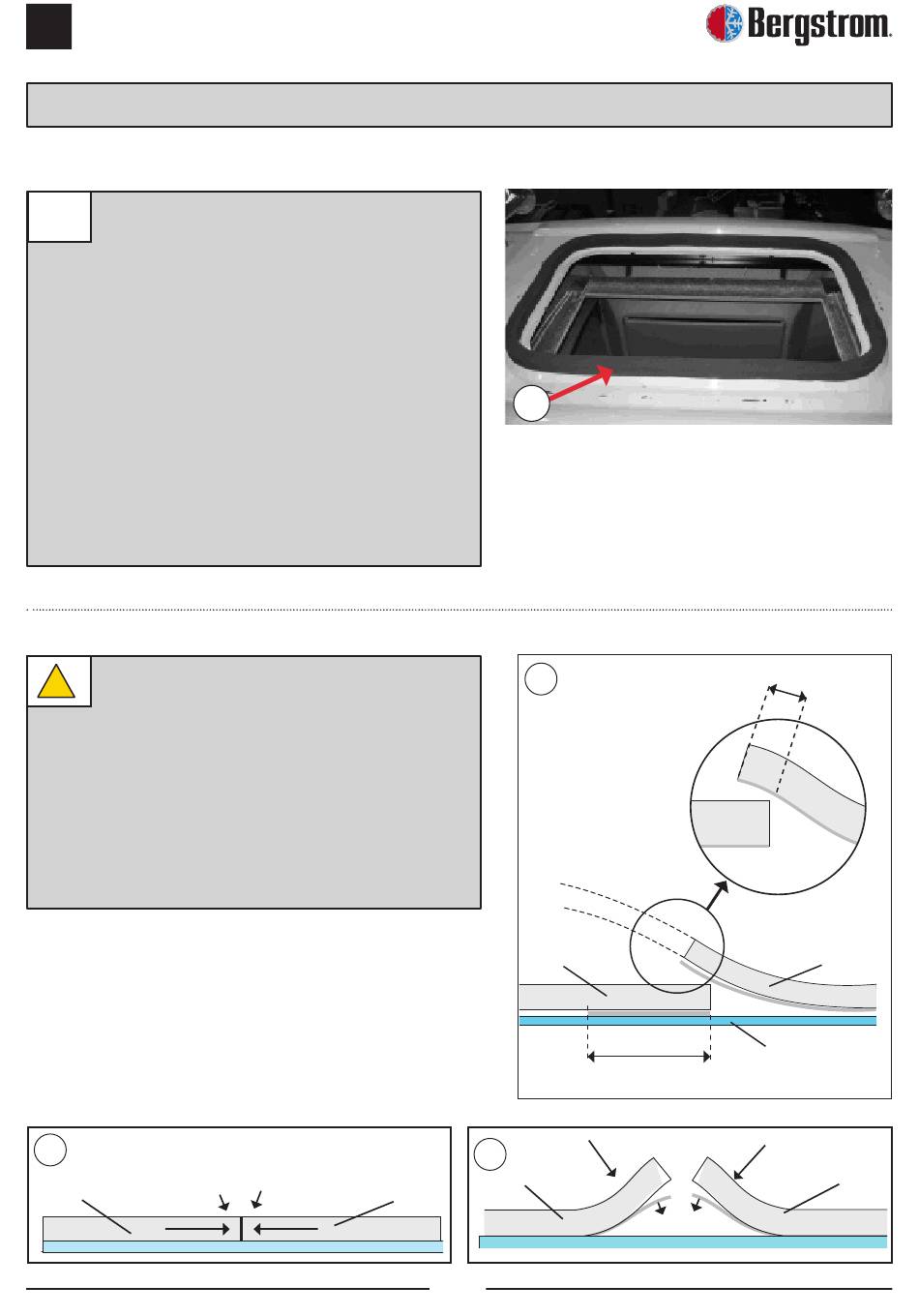 Bergstrom.