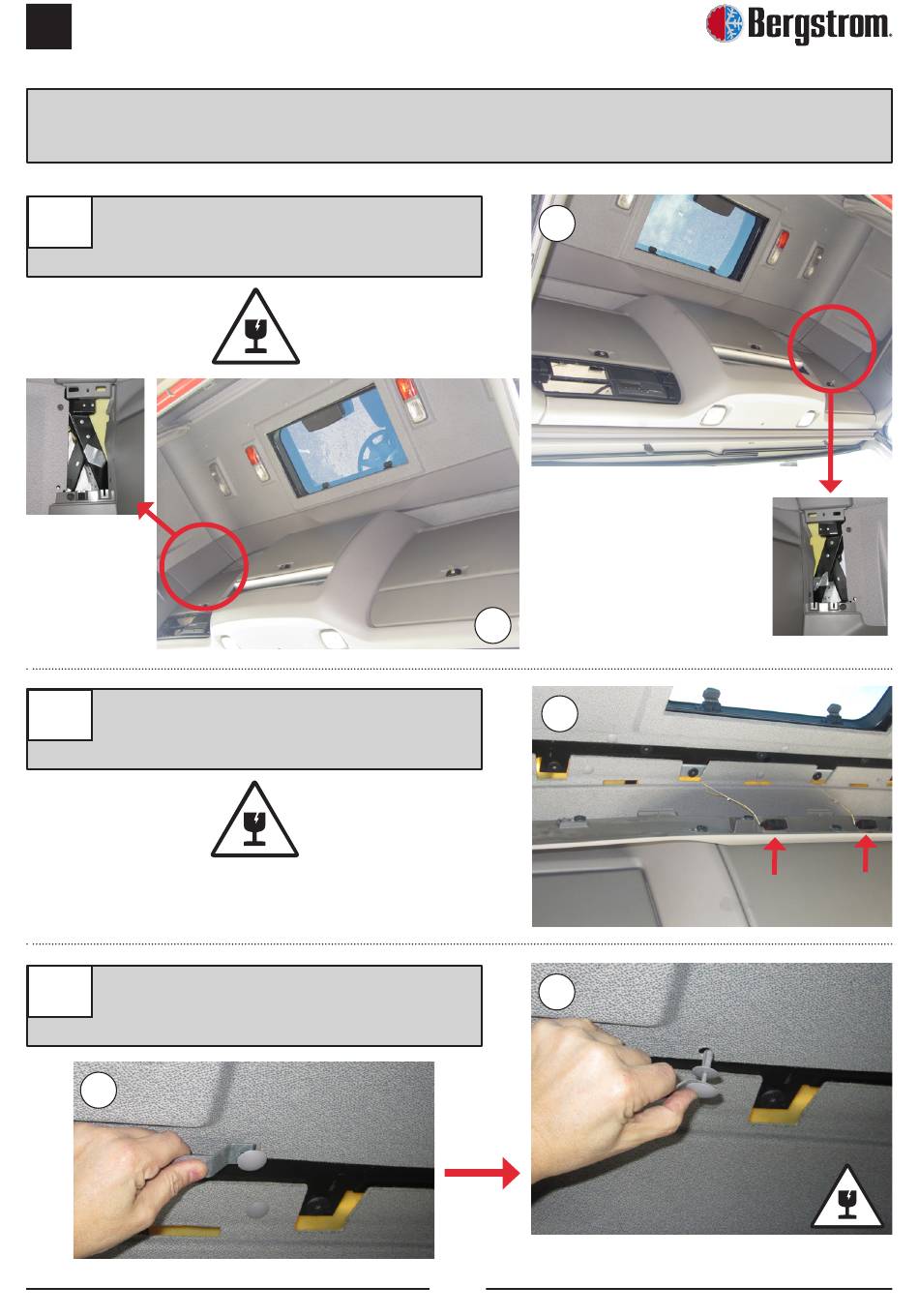 Bergstrom.